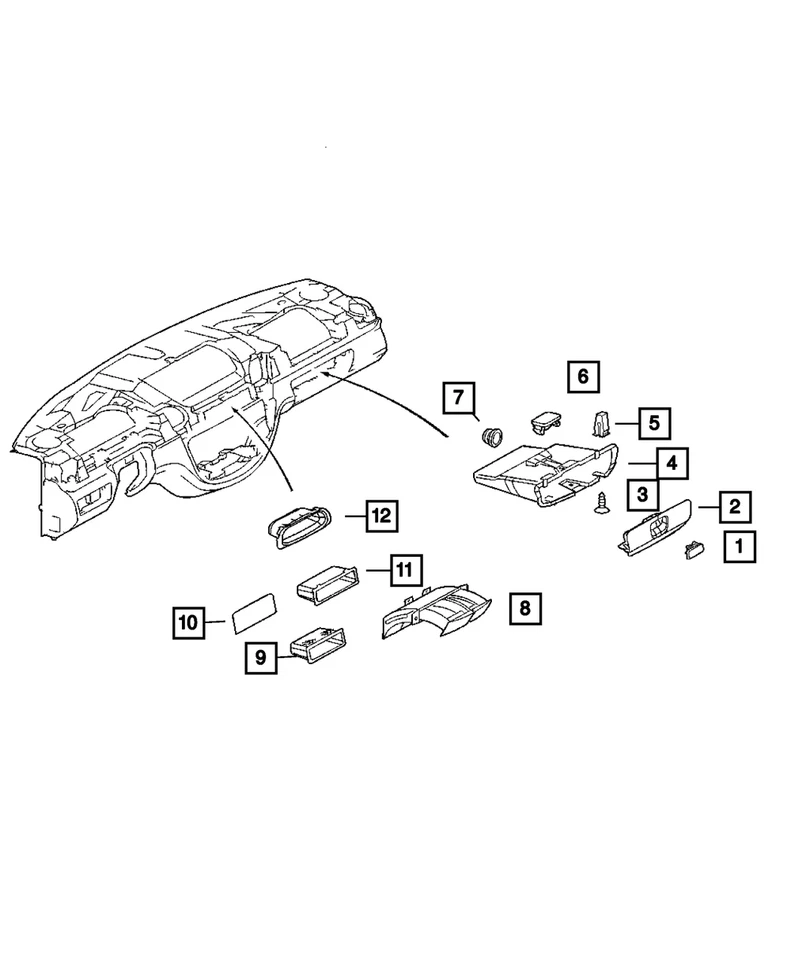 6
7
5
4
3
2
1
12
11
8
10
9