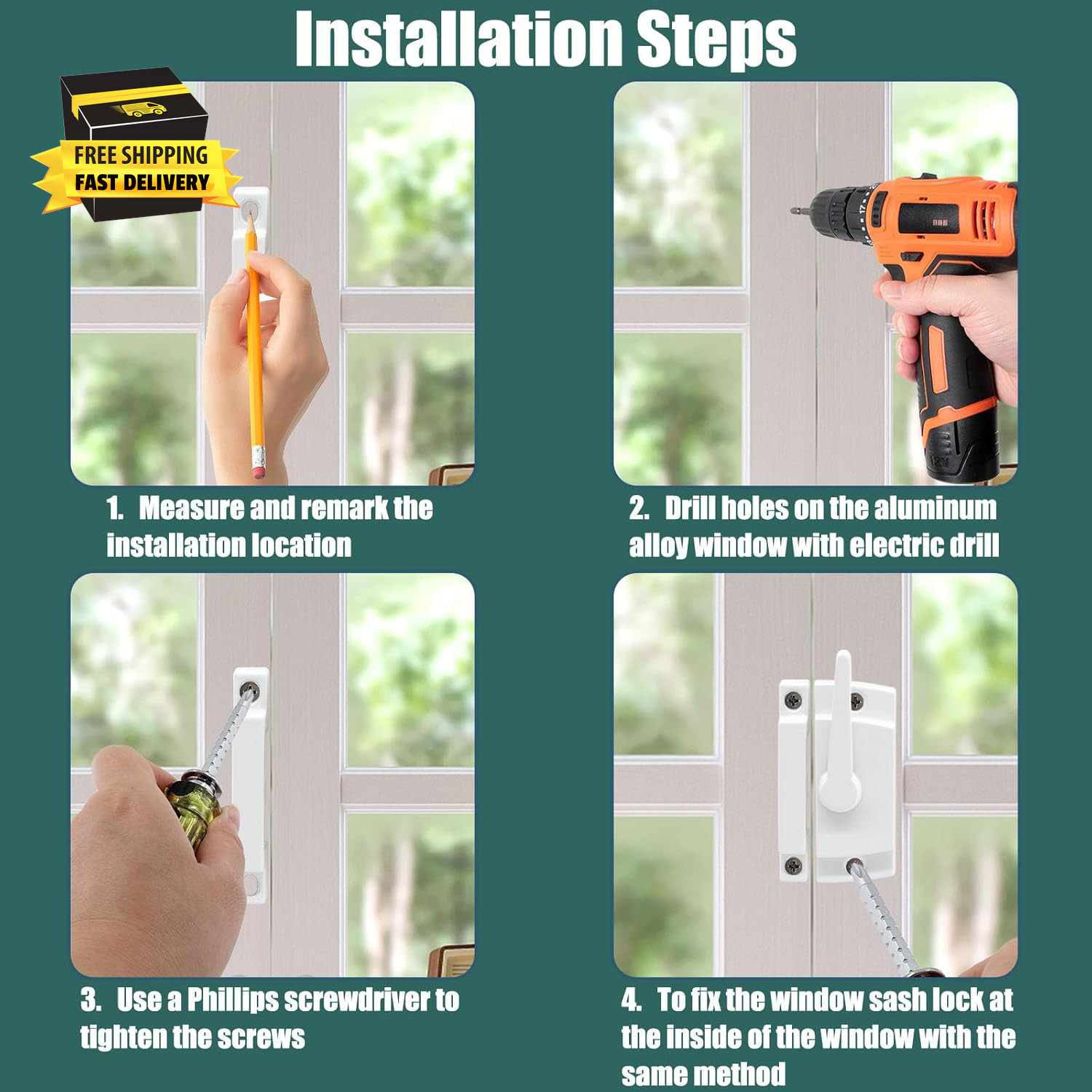 Installation Steps

FREE SHIPPING
FAST DELIVERY

1. Measure and remark the installation location

2. Drill holes on the aluminum alloy window with electric drill

3. Use a Phillips screwdriver to tighten the screws

4. To fix the window sash lock at the inside of the window with the same method