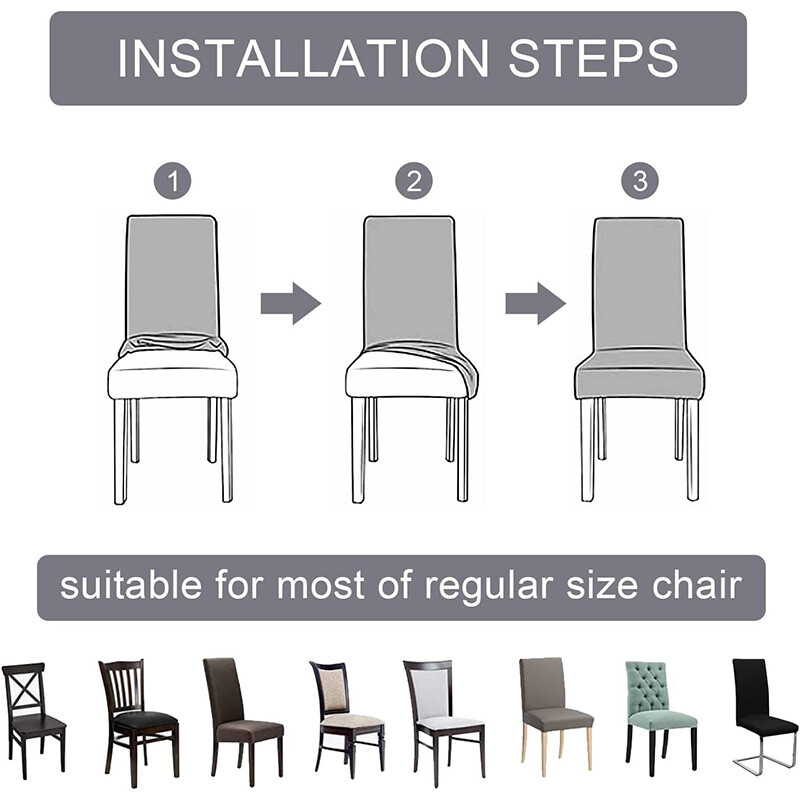 INSTALLATION STEPS

1

2

3

suitable for most of regular size chair