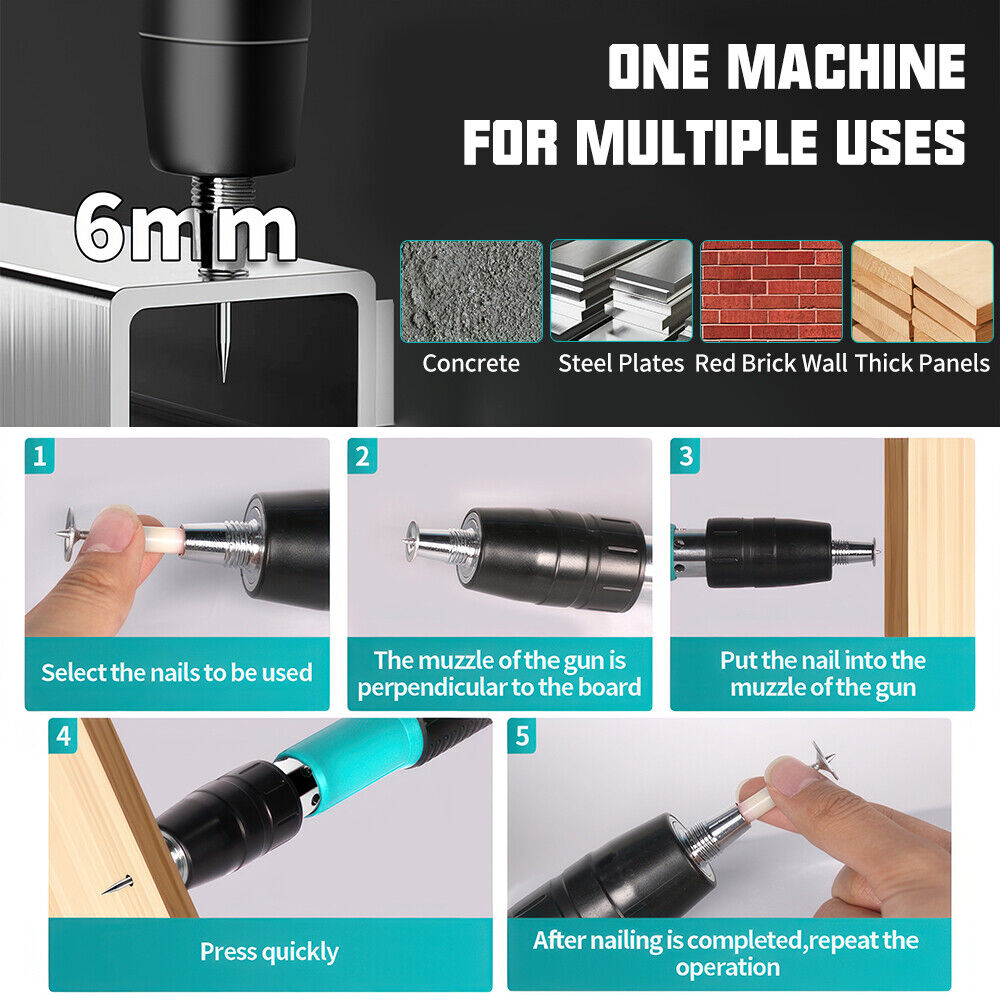 ONE MACHINE FOR MULTIPLE USES

6mm

Concrete Steel Plates Red Brick Wall Thick Panels

1
Select the nails to be used

2
The muzzle of the gun is perpendicular to the board

3
Put the nail into the muzzle of the gun

4
Press quickly

5
After nailing is completed,repeat the operation