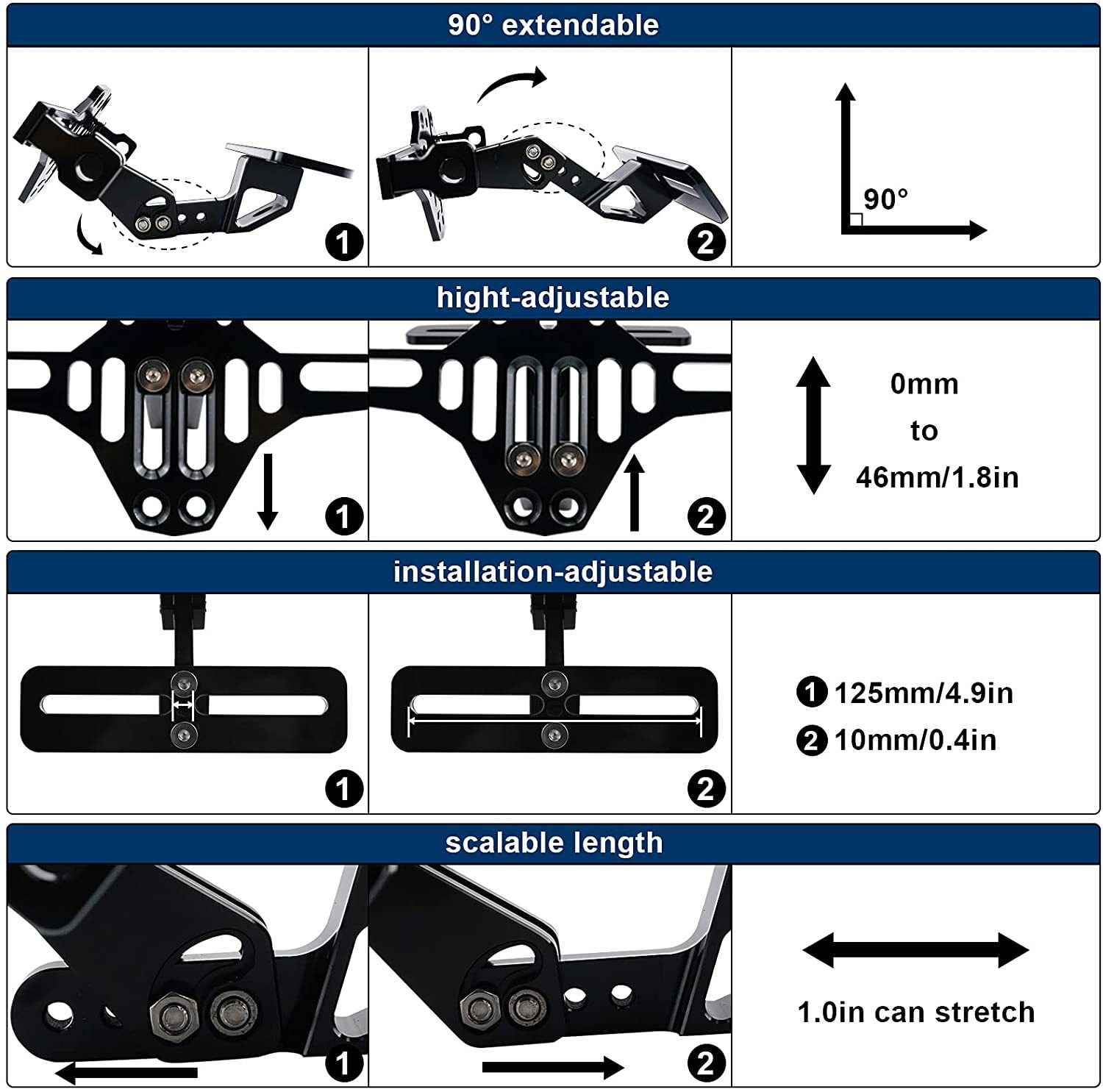 90° extendable

1

2

90°

hight-adjustable

1

2

0mm
to
46mm/1.8in

installation-adjustable

1

2

1 125mm/4.9in
2 10mm/0.4in

scalable length

1

2

1.0in can stretch