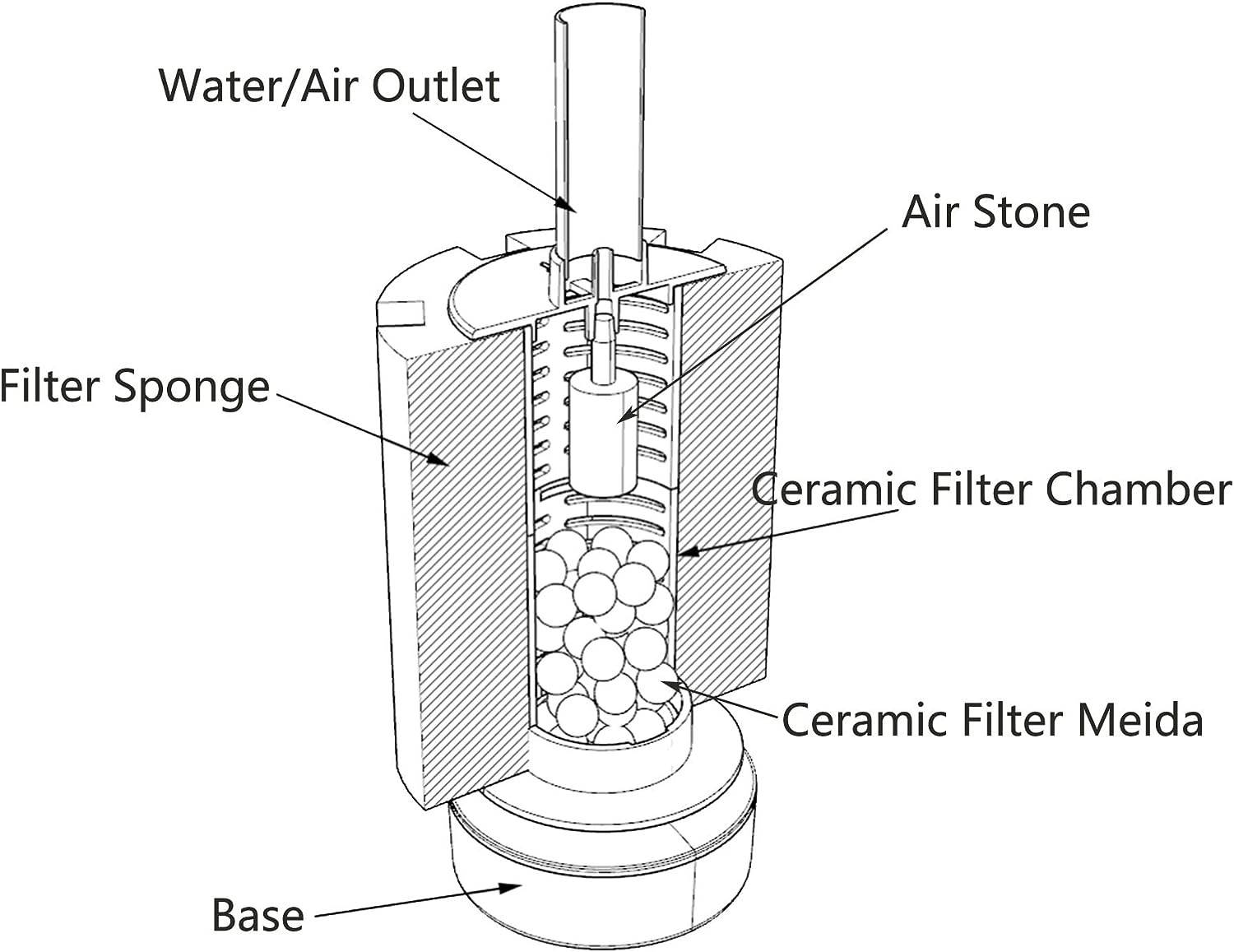 Water/Air Outlet

Air Stone

Filter Sponge

Ceramic Filter Chamber

Ceramic Filter Meida

Base