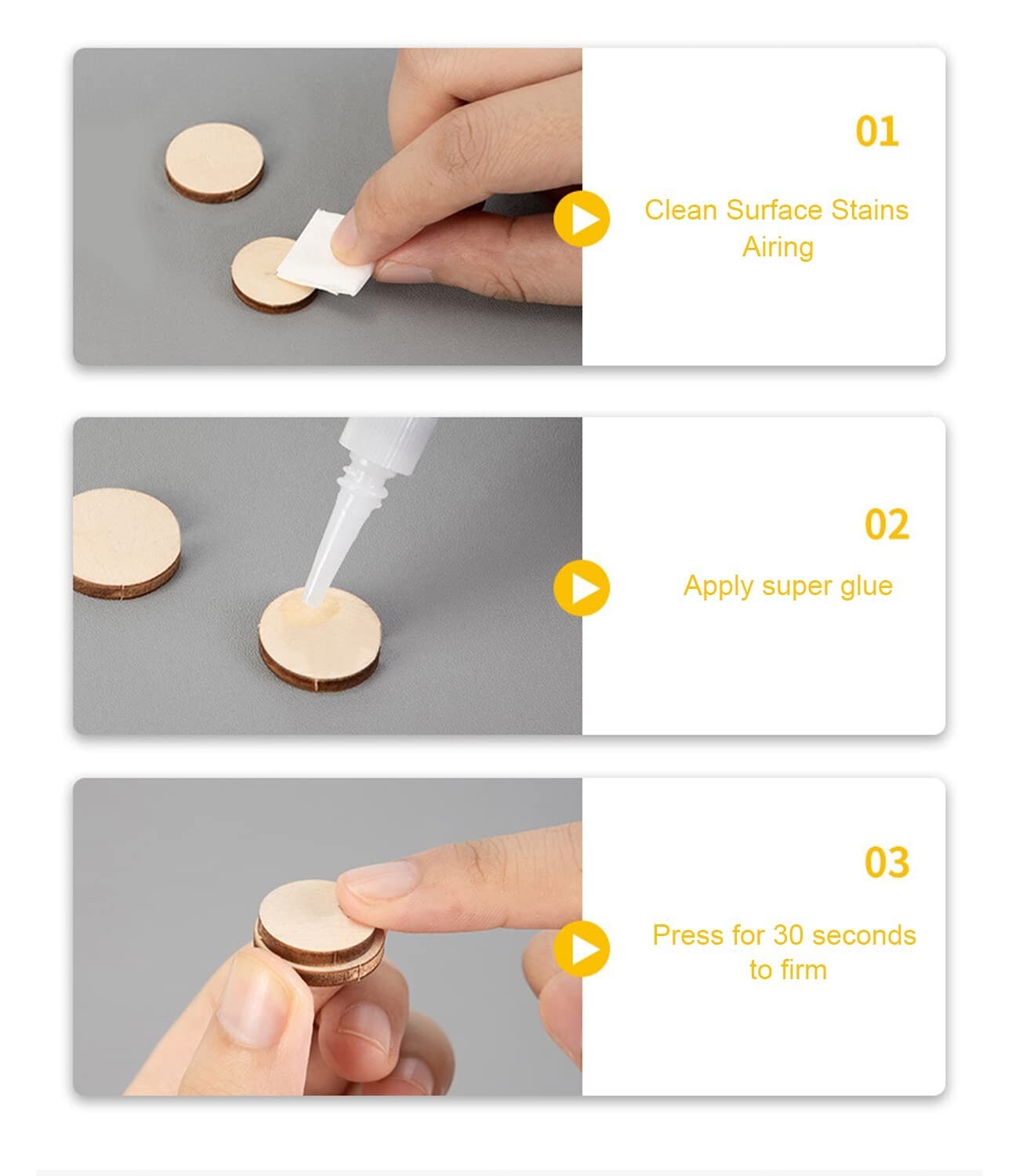 01

Clean Surface Stains Airing

02

Apply super glue

03

Press for 30 seconds to firm