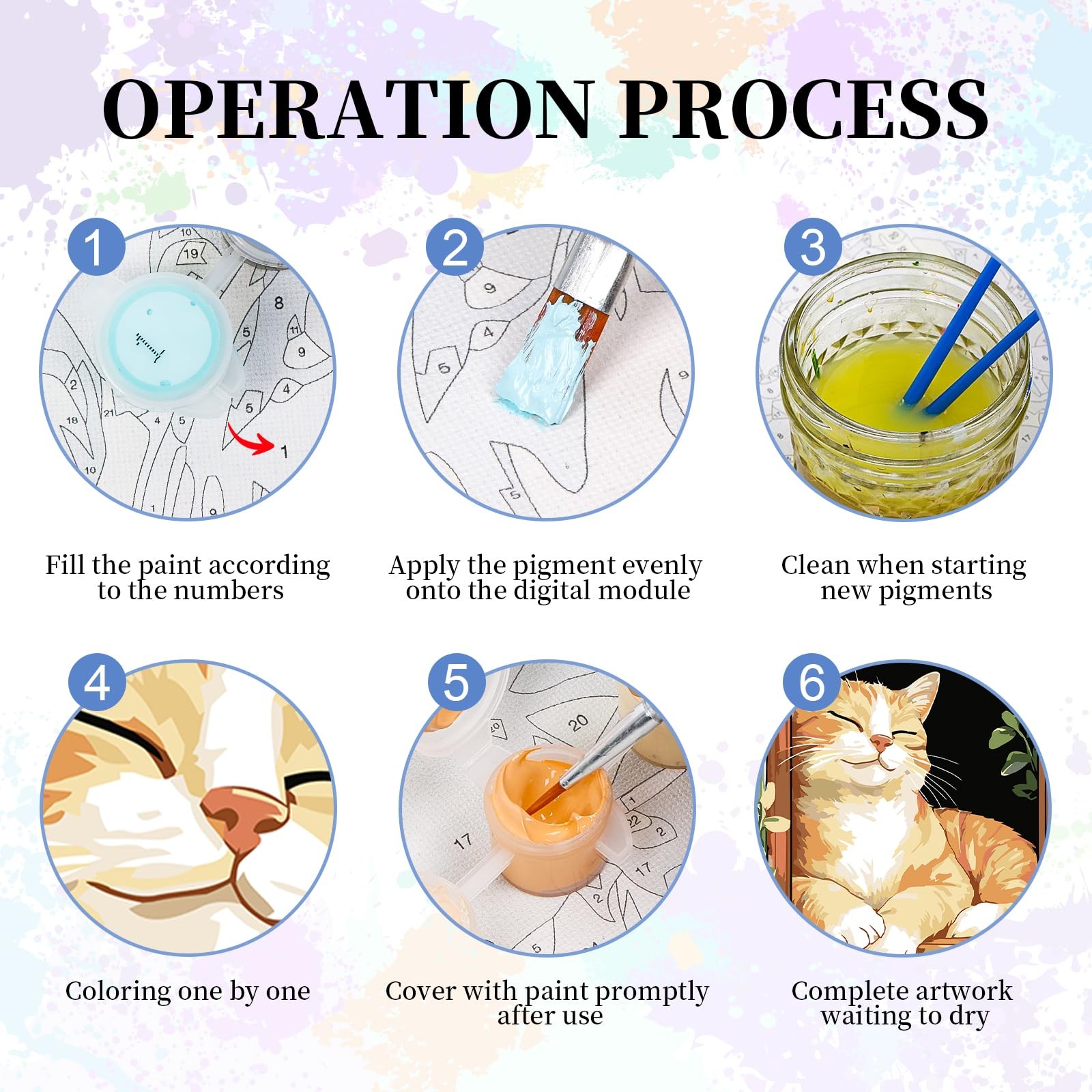 OPERATION PROCESS

1

Fill the paint according to the numbers

2

Apply the pigment evenly onto the digital module

3

Clean when starting new pigments

4

Coloring one by one

5

Cover with paint promptly after use

6

Complete artwork waiting to dry