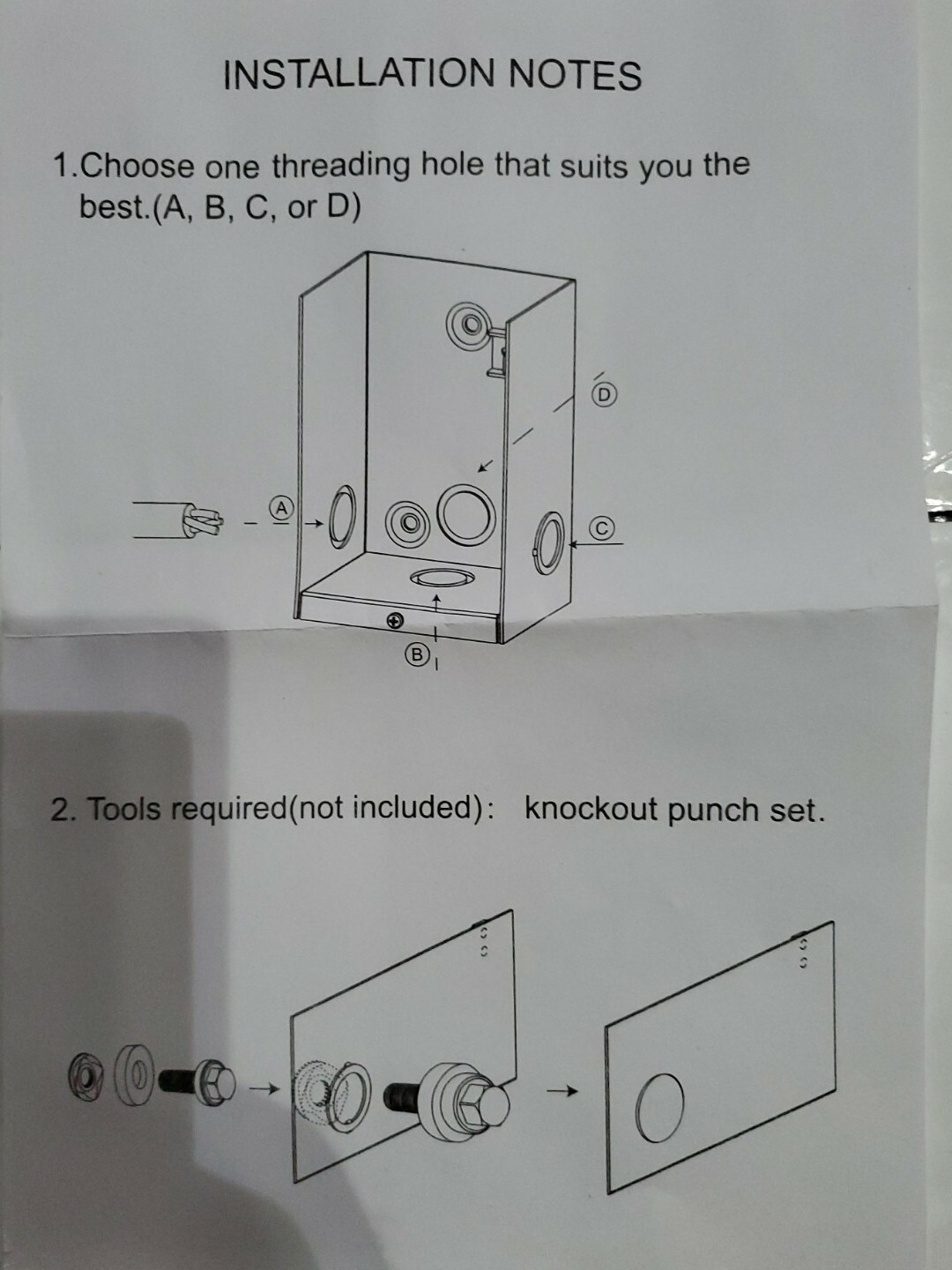 INSTALLATION NOTES

1.Choose one threading hole that suits you the best.(A, B, C, or D)

D

A

C

B

2. Tools required(not included): knockout punch set.