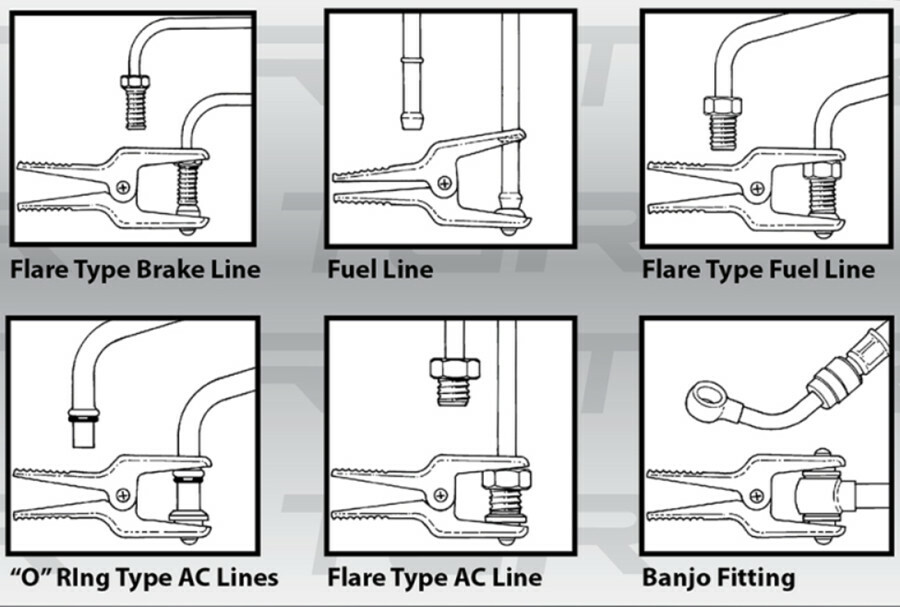 Flare Type Brake Line

Fuel Line

Flare Type Fuel Line

“O” RIng Type AC Lines

Flare Type AC Line

Banjo Fitting