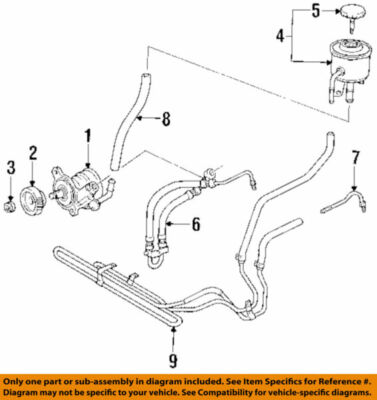 5
4
8
1
2
3
7
6
9

Only one part or sub-assembly in diagram included. See Item Specifics for Reference #. Diagram may not be specific to your vehicle. See Compatibility for vehicle-specific diagrams.