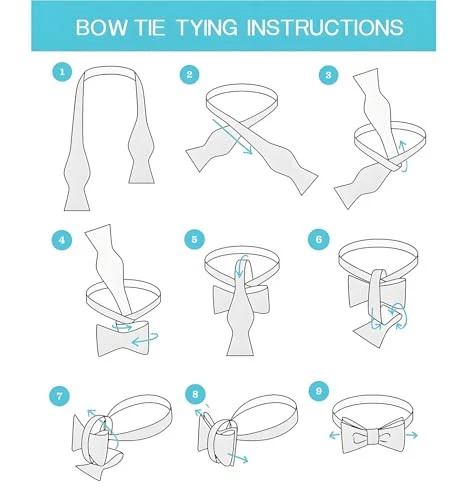 BOW TIE TYING INSTRUCTIONS

1

2

3

4

5

6

7

8

9