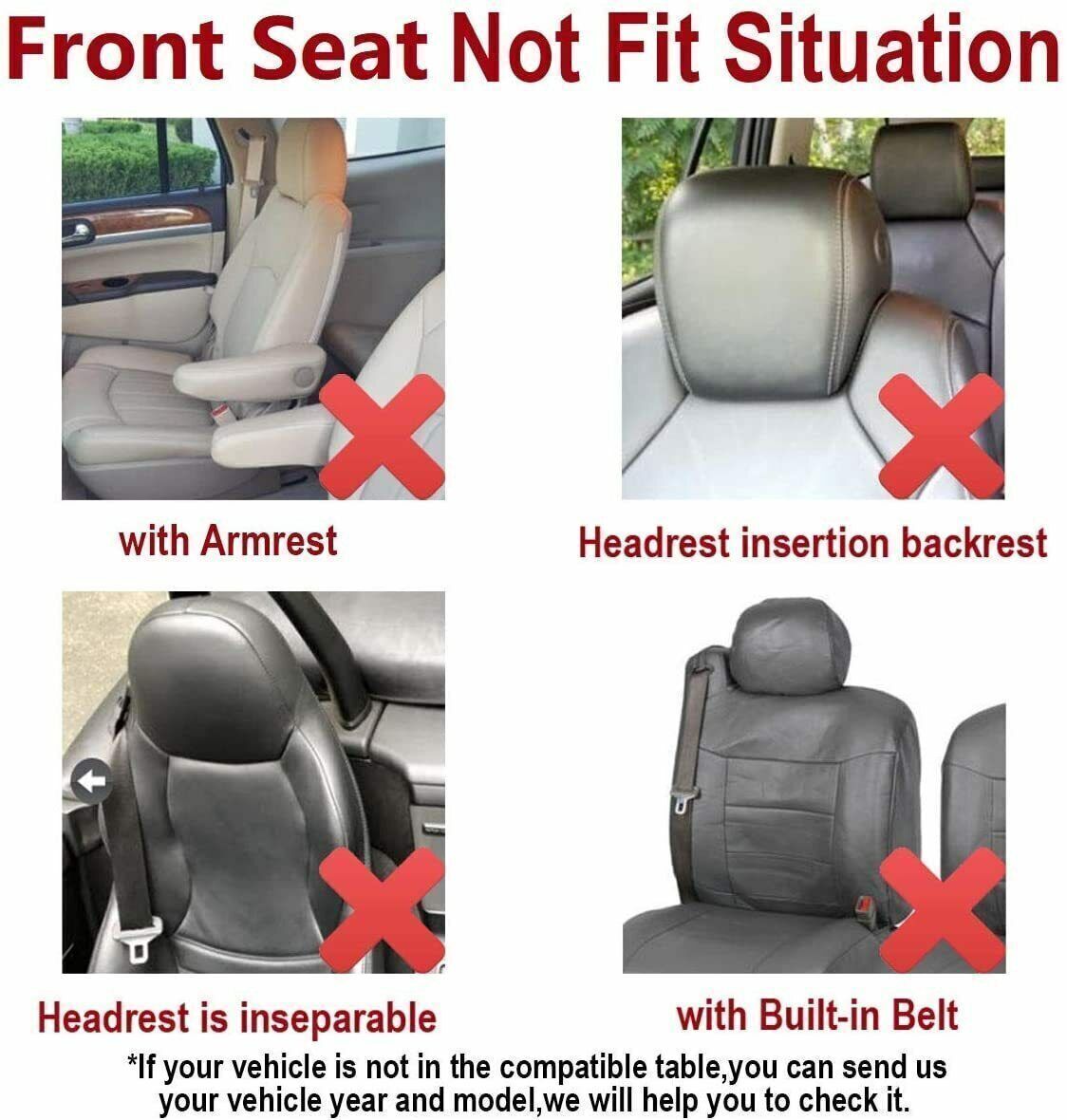 Front Seat Not Fit Situation

with Armrest

Headrest insertion backrest

Headrest is inseparable

with Built-in Belt

*If your vehicle is not in the compatible table,you can send us your vehicle year and model,we will help you to check it.