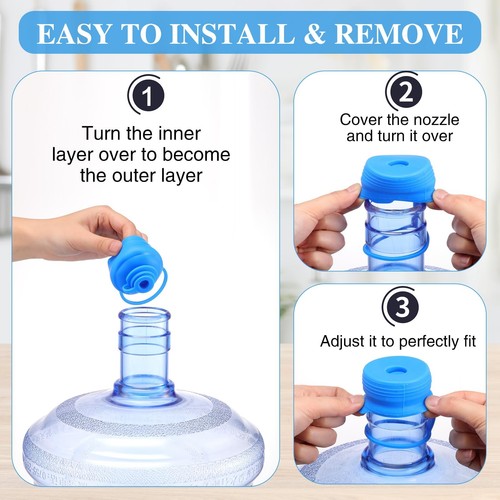 EASY TO INSTALL & REMOVE

1

Turn the inner layer over to become the outer layer

2

Cover the nozzle and turn it over

3

Adjust it to perfectly fit