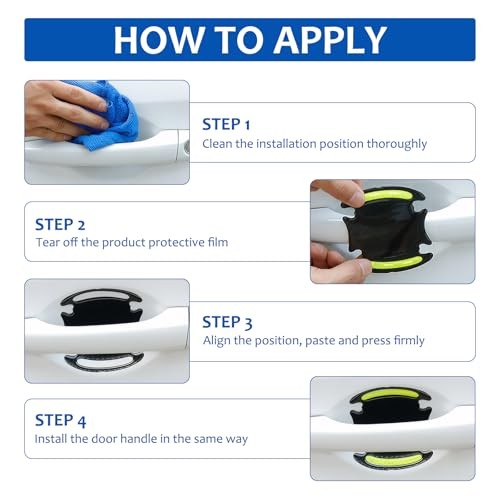 HOW TO APPLY

STEP 1
Clean the installation position thoroughly

STEP 2
Tear off the product protective film

STEP 3
Align the position, paste and press firmly

STEP 4
Install the door handle in the same way