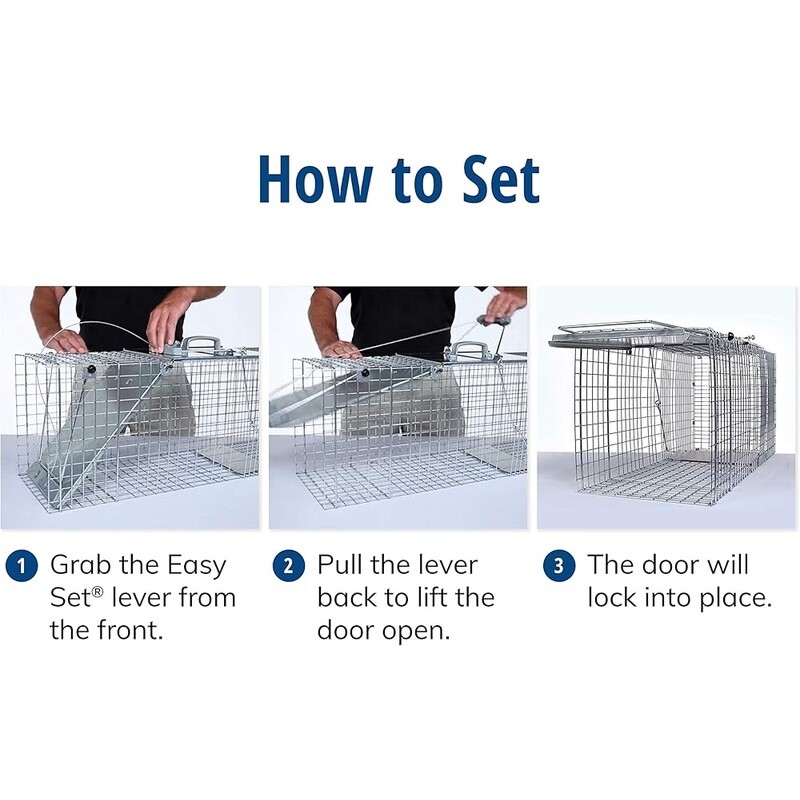 How to Set

1 Grab the Easy Set® lever from the front.

2 Pull the lever back to lift the door open.

3 The door will lock into place.