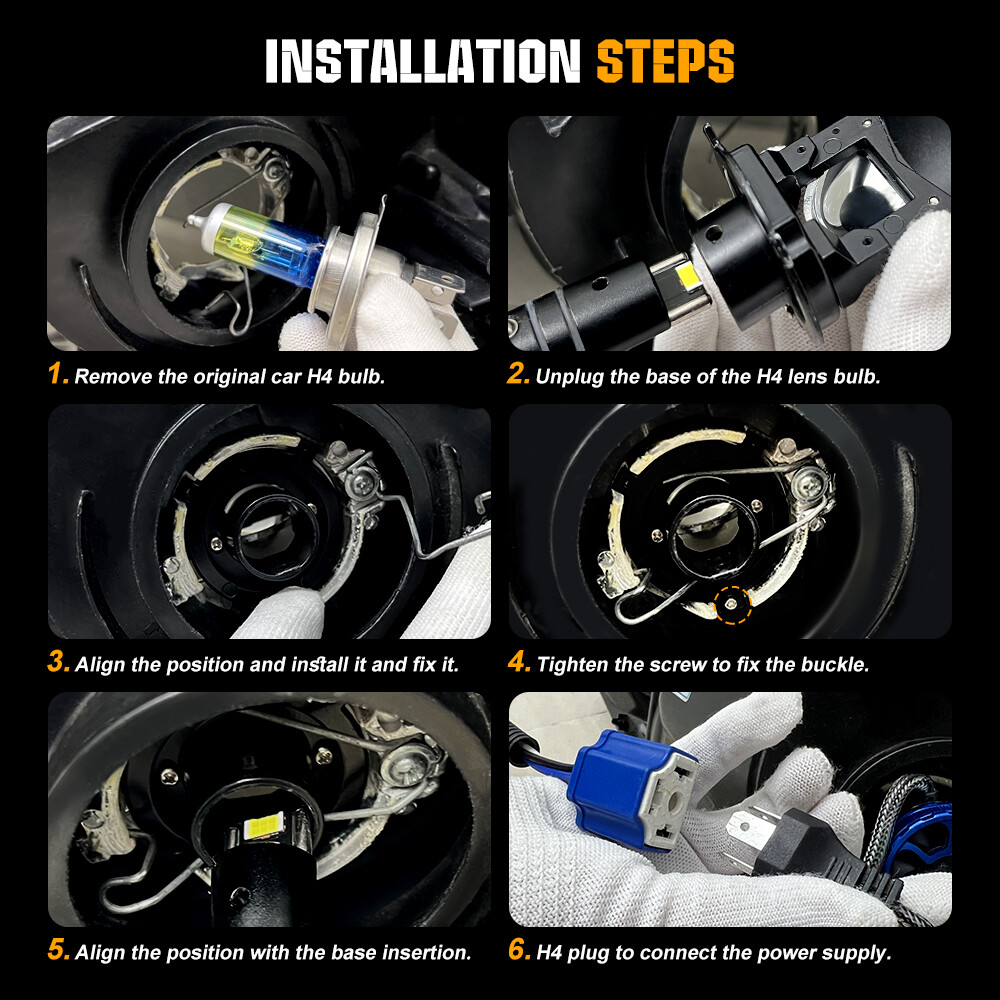 INSTALLATION STEPS

1. Remove the original car H4 bulb.

2. Unplug the base of the H4 lens bulb.

3. Align the position and install it and fix it.

4. Tighten the screw to fix the buckle.

5. Align the position with the base insertion.

6. H4 plug to connect the power supply.