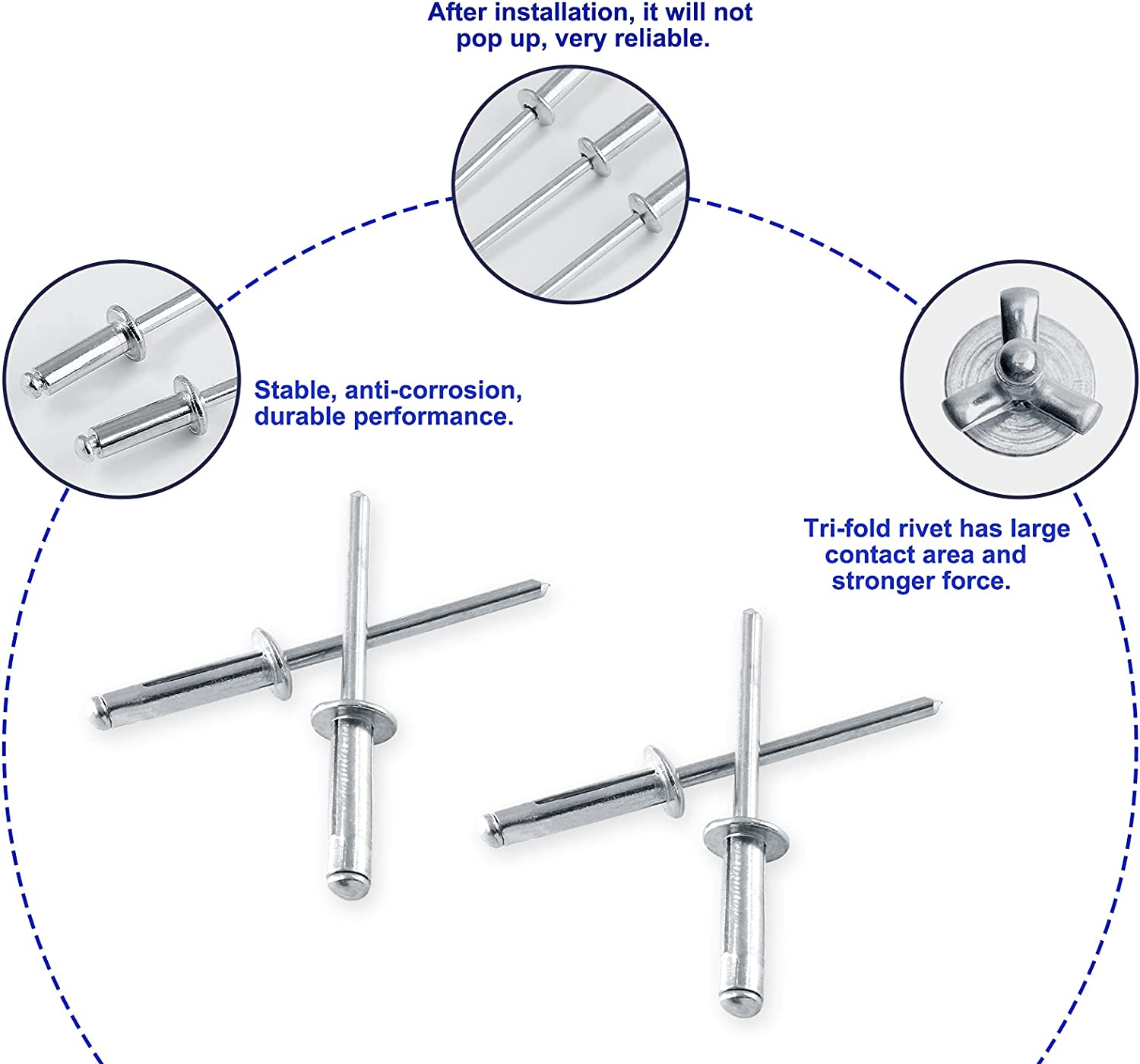 After installation, it will not pop up, very reliable.

Stable, anti-corrosion, durable performance.

Tri-fold rivet has large contact area and stronger force.