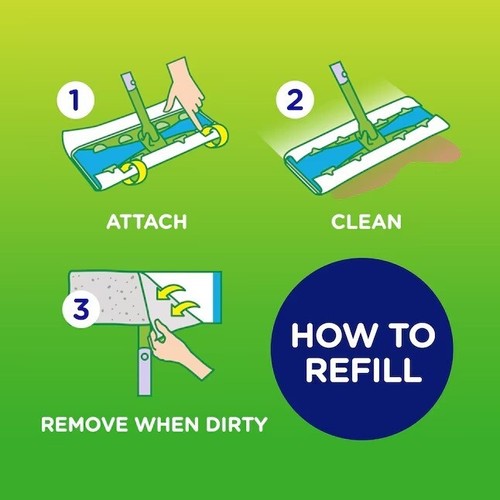 1

ATTACH

2

CLEAN

3

REMOVE WHEN DIRTY

HOW TO REFILL