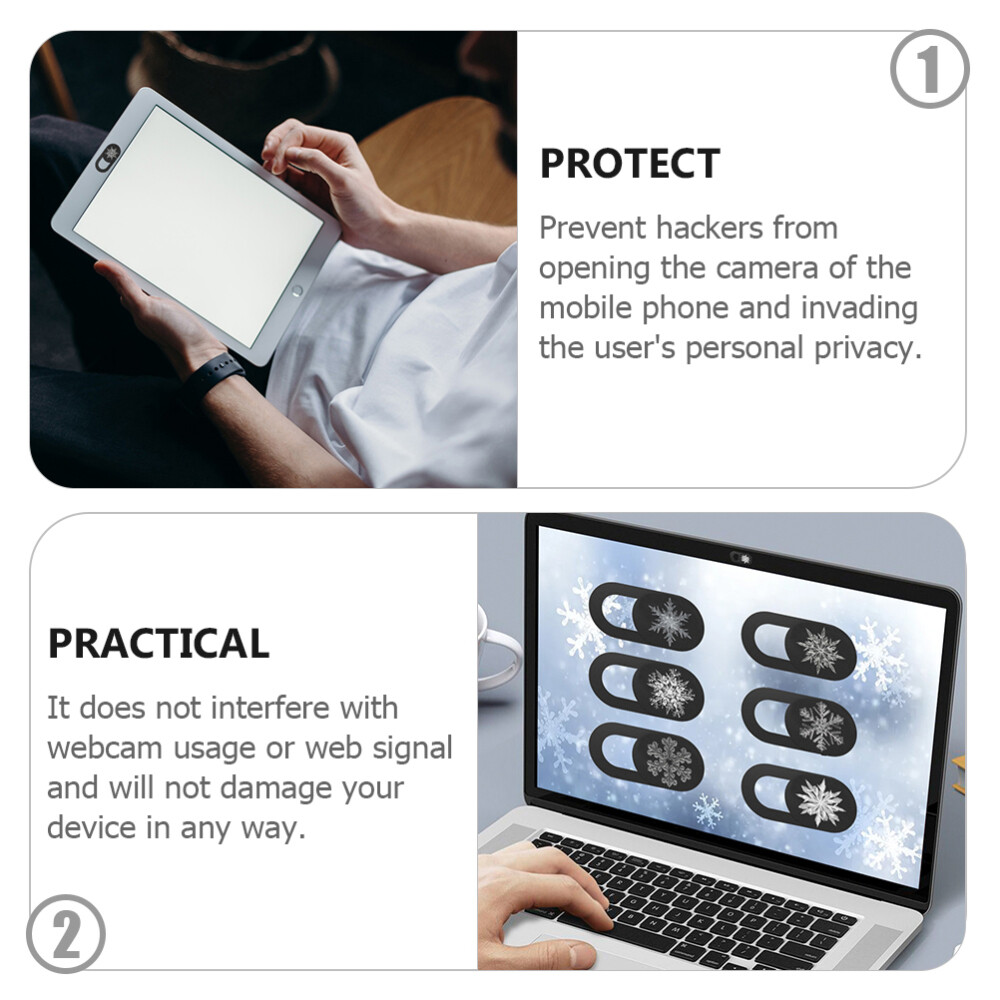 1

PROTECT

Prevent hackers from opening the camera of the mobile phone and invading the user's personal privacy.

PRACTICAL

It does not interfere with webcam usage or web signal and will not damage your device in any way.

2