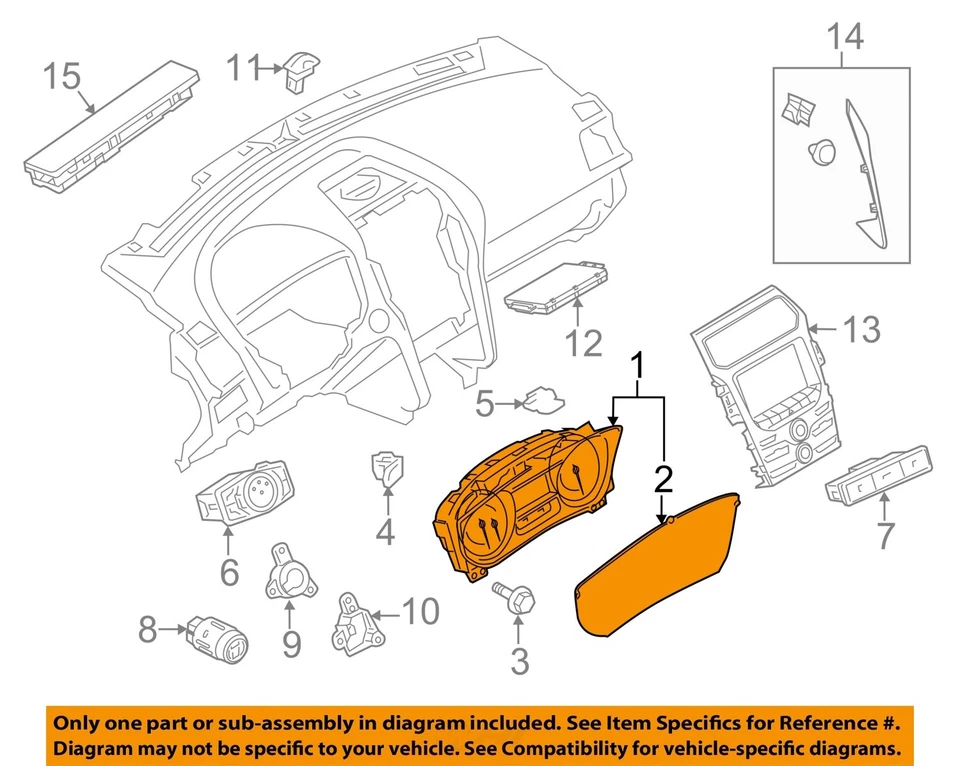 15
11
14
12
13
1
5
2
4
6
7
9
10
8
3

Only one part or sub-assembly in diagram included. See Item Specifics for Reference #.
Diagram may not be specific to your vehicle. See Compatibility for vehicle-specific diagrams.