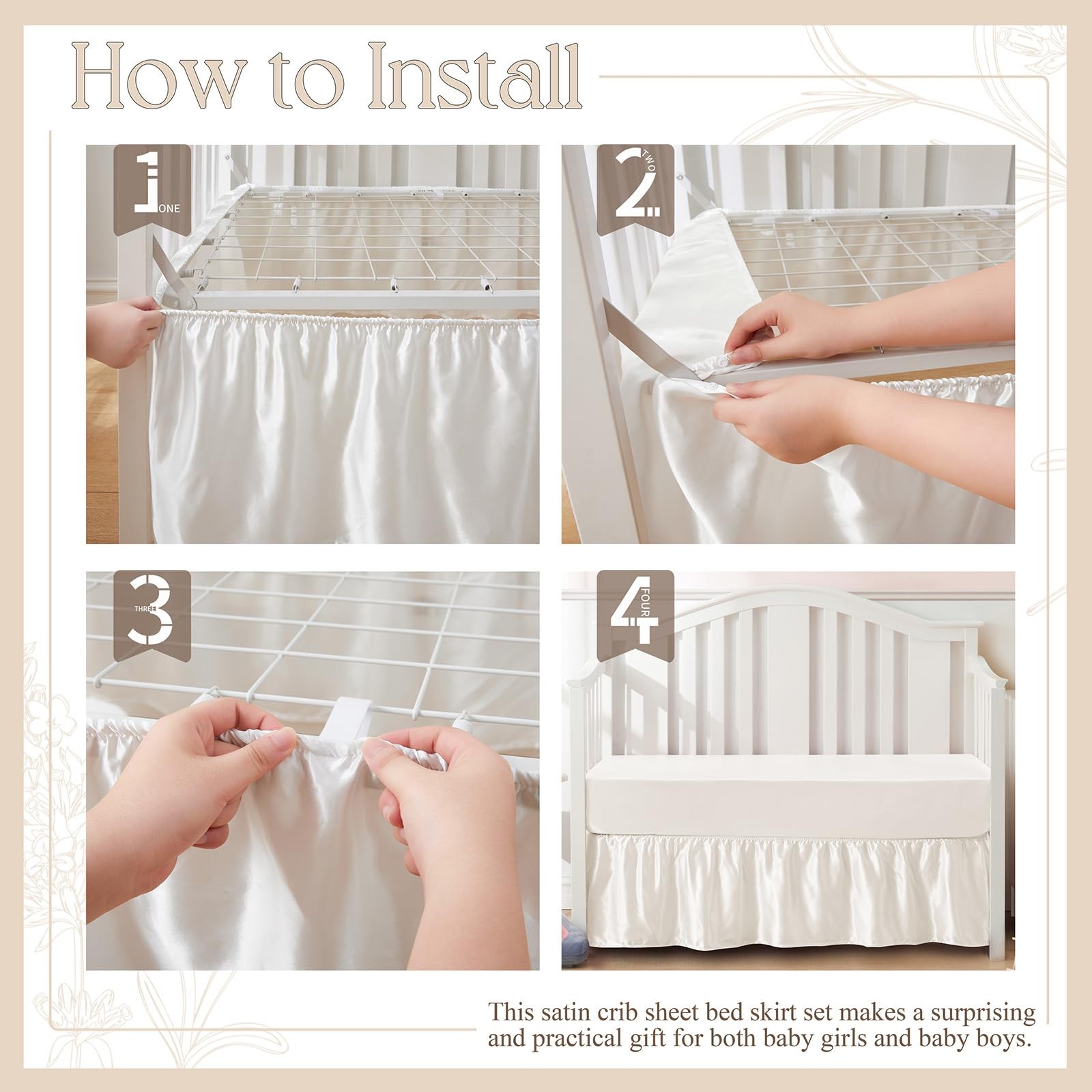 How to Install

1 ONE

2 TWO

3 THREE

4 FOUR

This satin crib sheet bed skirt set makes a surprising and practical gift for both baby girls and baby boys.