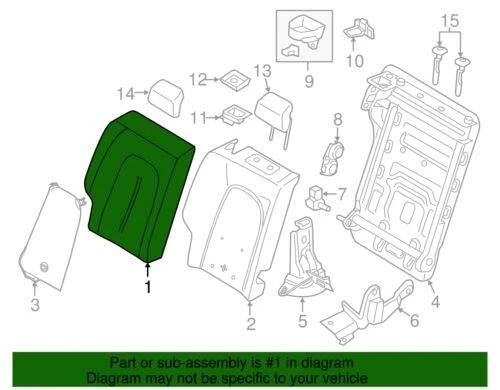 15
9
10
12
13
14
11
8
7
3
1
2
5
6
4

Part or sub-assembly is #1 in diagram
Diagram may not be specific to your vehicle