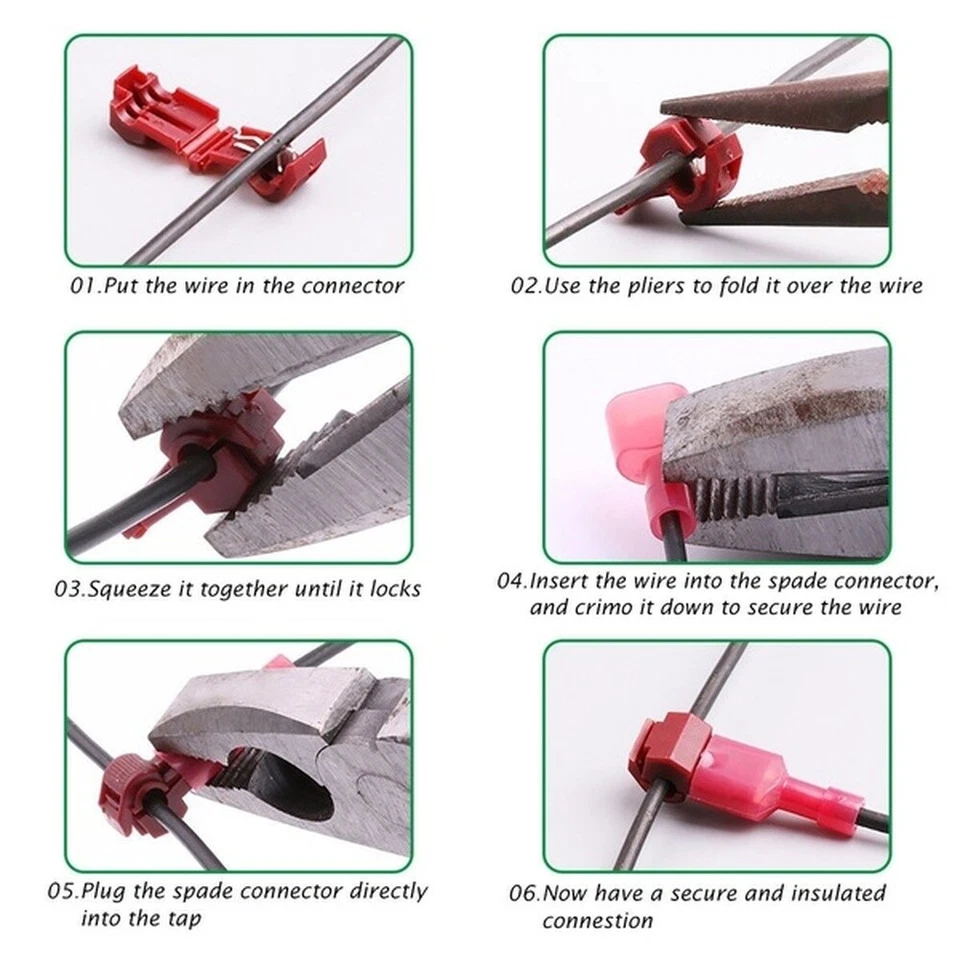 01.Put the wire in the connector

02.Use the pliers to fold it over the wire

03.Squeeze it together until it locks

04.Insert the wire into the spade connector, and crimo it down to secure the wire

05.Plug the spade connector directly into the tap

06.Now have a secure and insulated connestion