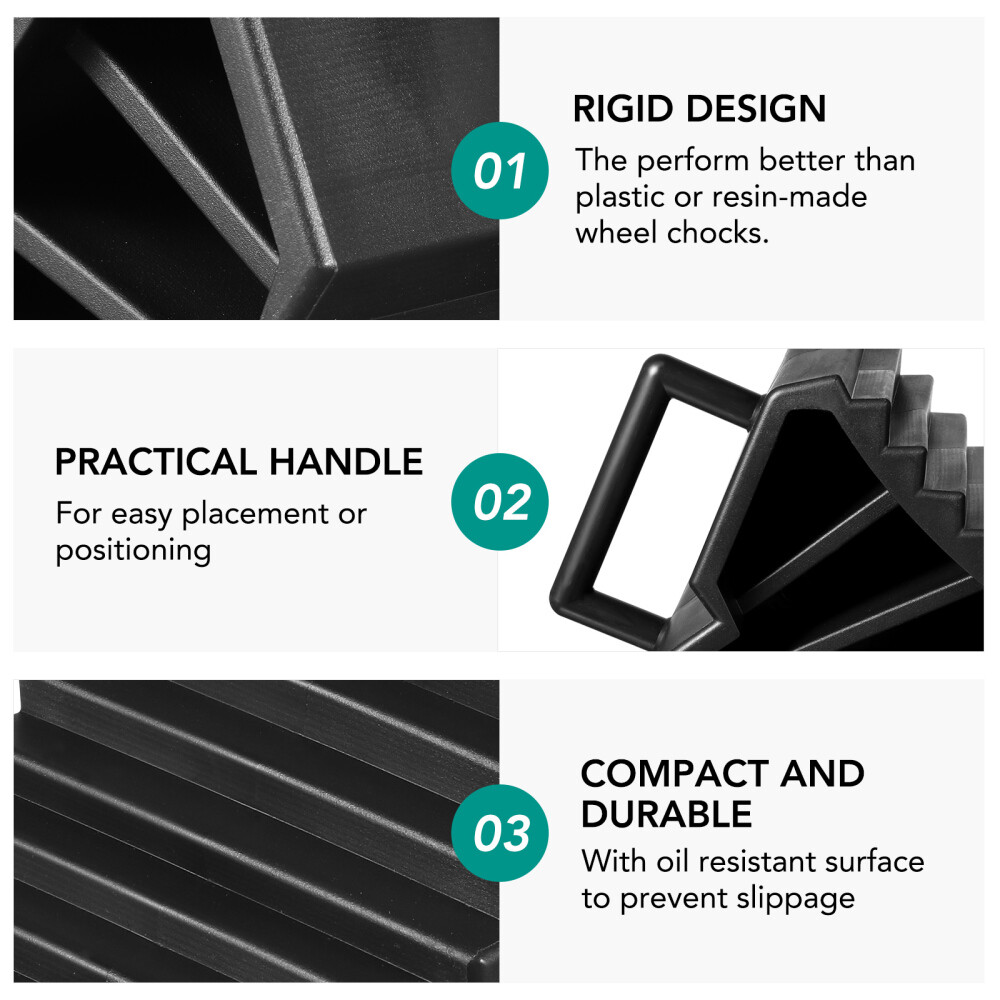 01

RIGID DESIGN

The perform better than plastic or resin-made wheel chocks.

PRACTICAL HANDLE

For easy placement or positioning

02

03

COMPACT AND DURABLE

With oil resistant surface to prevent slippage