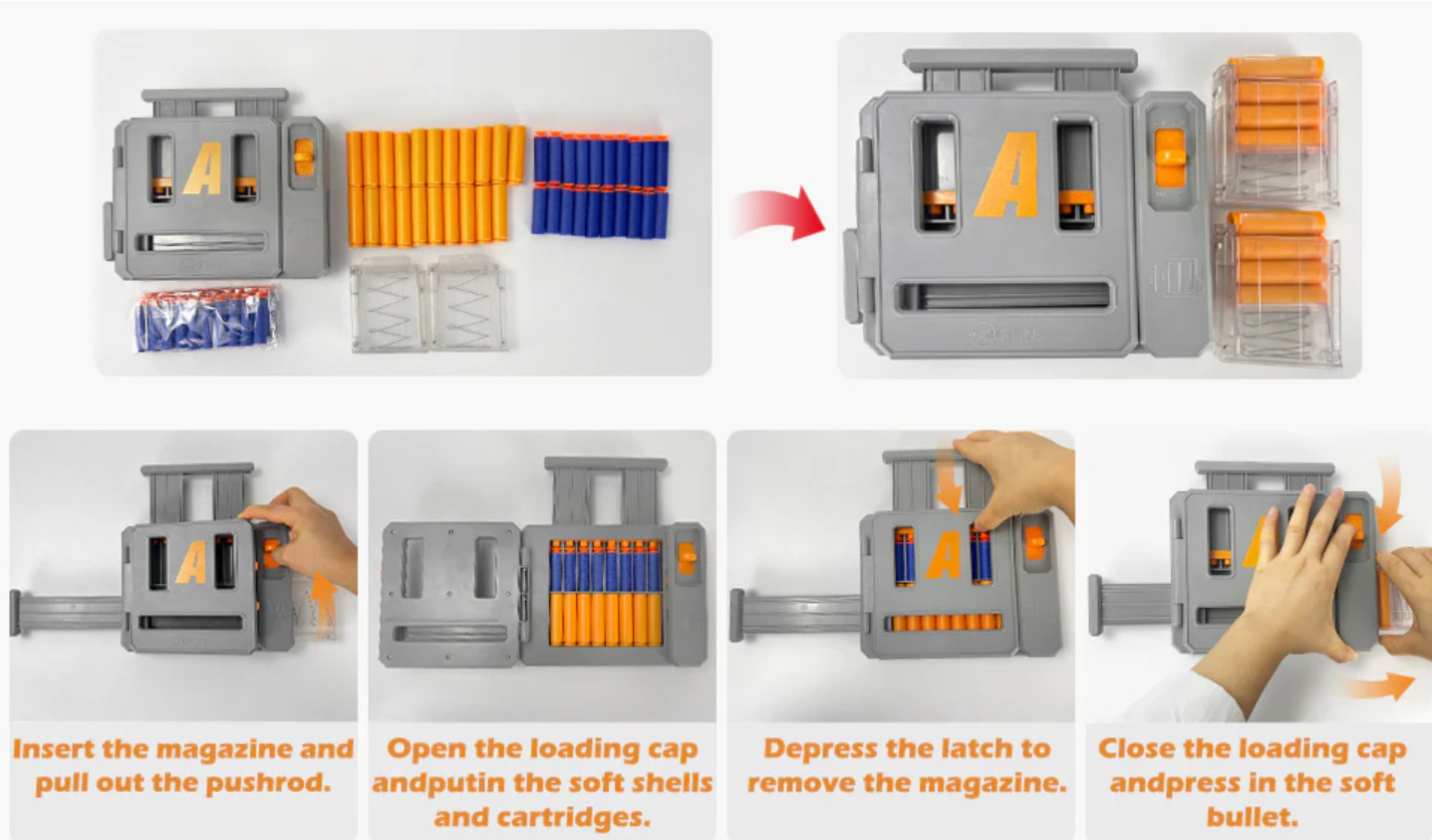 A

A

A

A

Insert the magazine and pull out the pushrod.

Open the loading cap andputin the soft shells and cartridges.

Depress the latch to remove the magazine.

Close the loading cap andpress in the soft bullet.