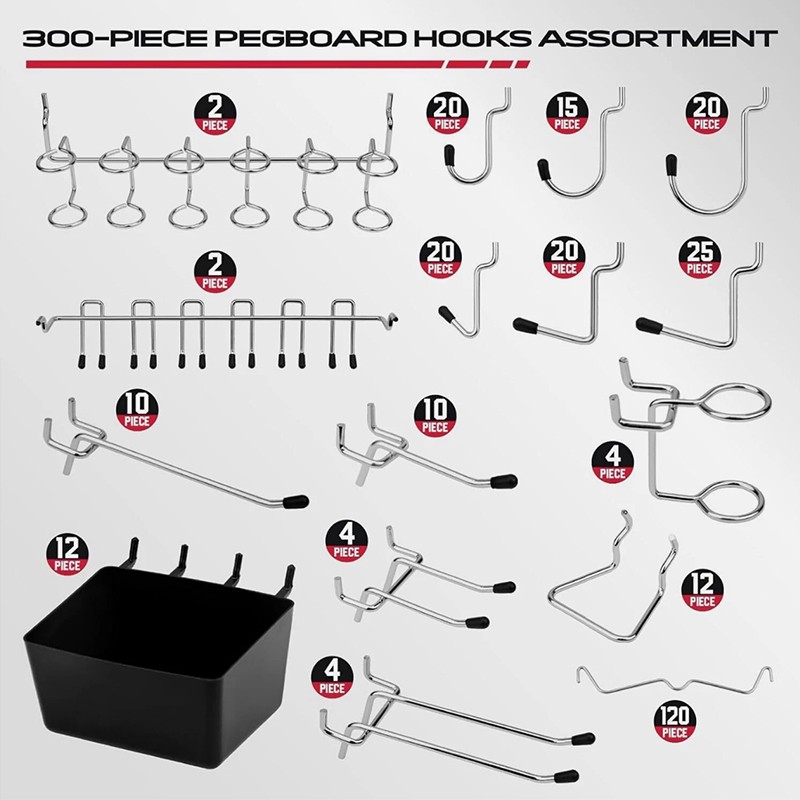 300-PIECE PEGBOARD HOOKS ASSORTMENT

2 PIECE

20 PIECE

15 PIECE

20 PIECE

2 PIECE

20 PIECE

20 PIECE

25 PIECE

10 PIECE

10 PIECE

4 PIECE

12 PIECE

4 PIECE

12 PIECE

4 PIECE

120 PIECE