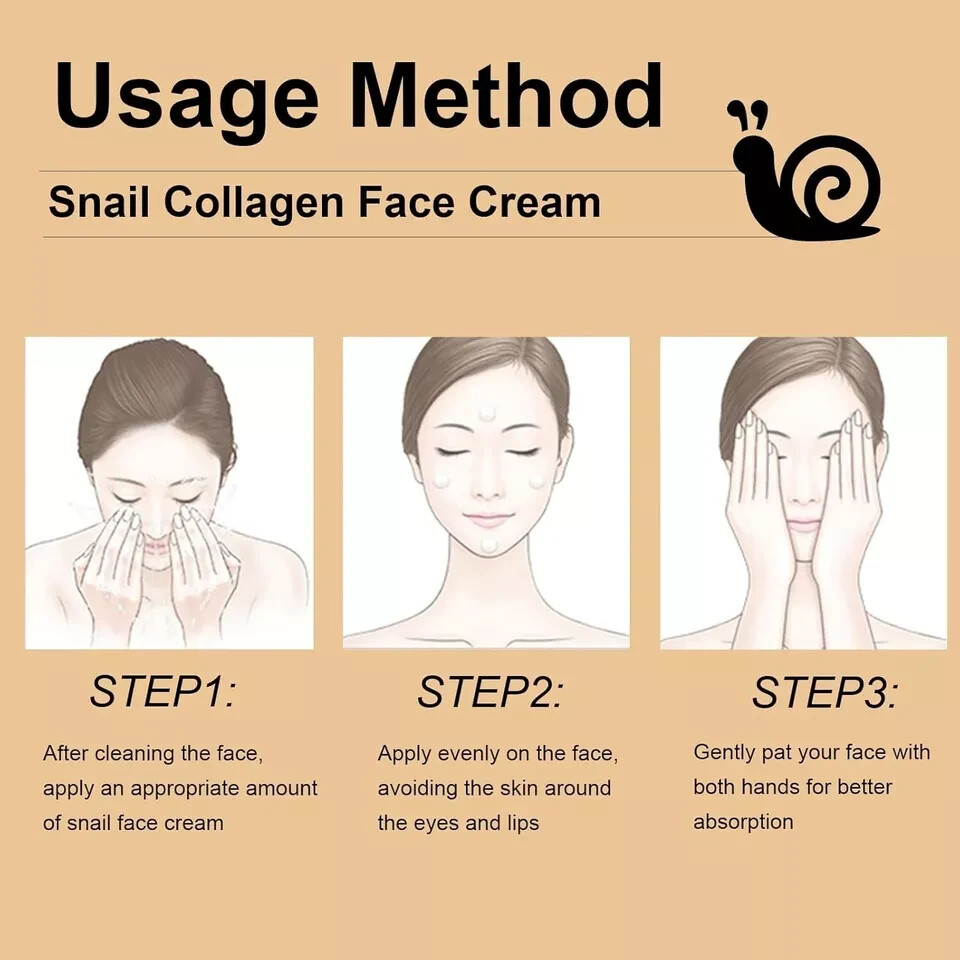 Usage Method

Snail Collagen Face Cream

STEP1:

After cleaning the face, apply an appropriate amount of snail face cream

STEP2:

Apply evenly on the face, avoiding the skin around the eyes and lips

STEP3:

Gently pat your face with both hands for better absorption