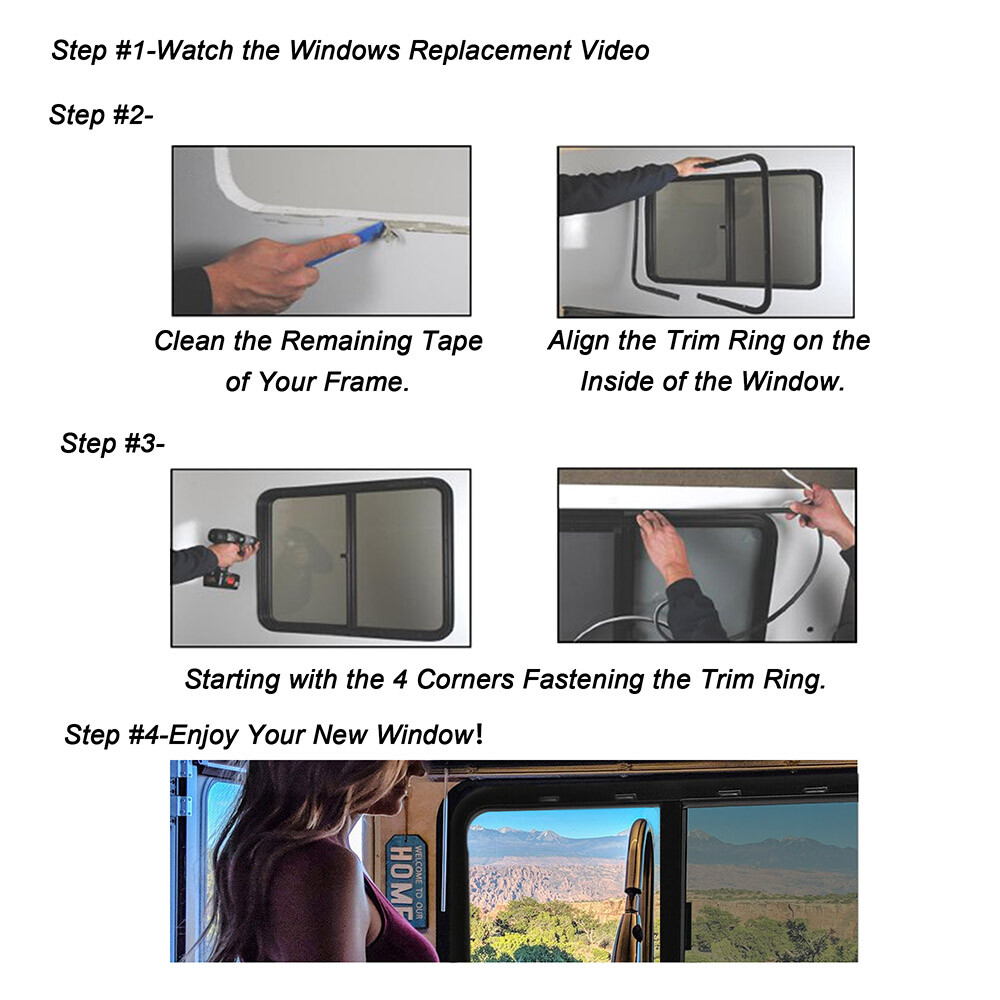 Step #1-Watch the Windows Replacement Video

Step #2-

Clean the Remaining Tape of Your Frame.

Align the Trim Ring on the Inside of the Window.

Step #3-

Starting with the 4 Corners Fastening the Trim Ring.

Step #4-Enjoy Your New Window!

WELCOME TO OUR HOME