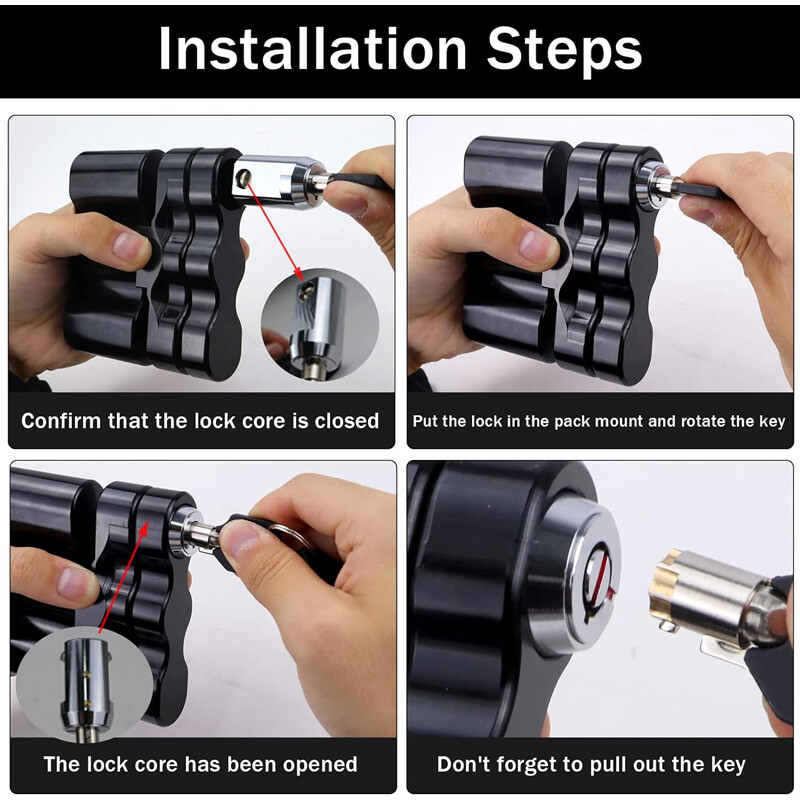 Installation Steps

Confirm that the lock core is closed

Put the lock in the pack mount and rotate the key

The lock core has been opened

Don't forget to pull out the key