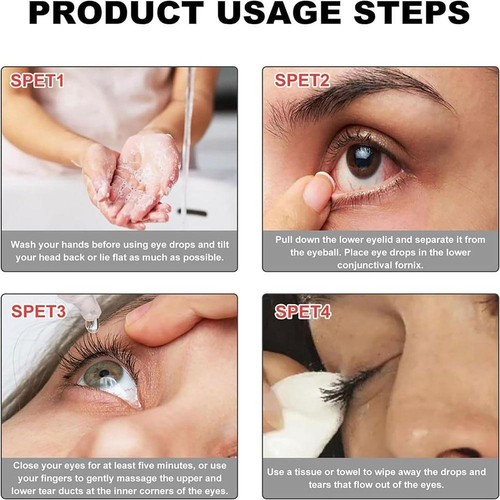 PRODUCT USAGE STEPS

SPET1

Wash your hands before using eye drops and tilt your head back or lie flat as much as possible.

SPET2

Pull down the lower eyelid and separate it from the eyeball. Place eye drops in the lower conjunctival fornix.

SPET3

Close your eyes for at least five minutes, or use your fingers to gently massage the upper and lower tear ducts at the inner corners of the eyes.

SPET4

Use a tissue or towel to wipe away the drops and tears that flow out of the eyes.