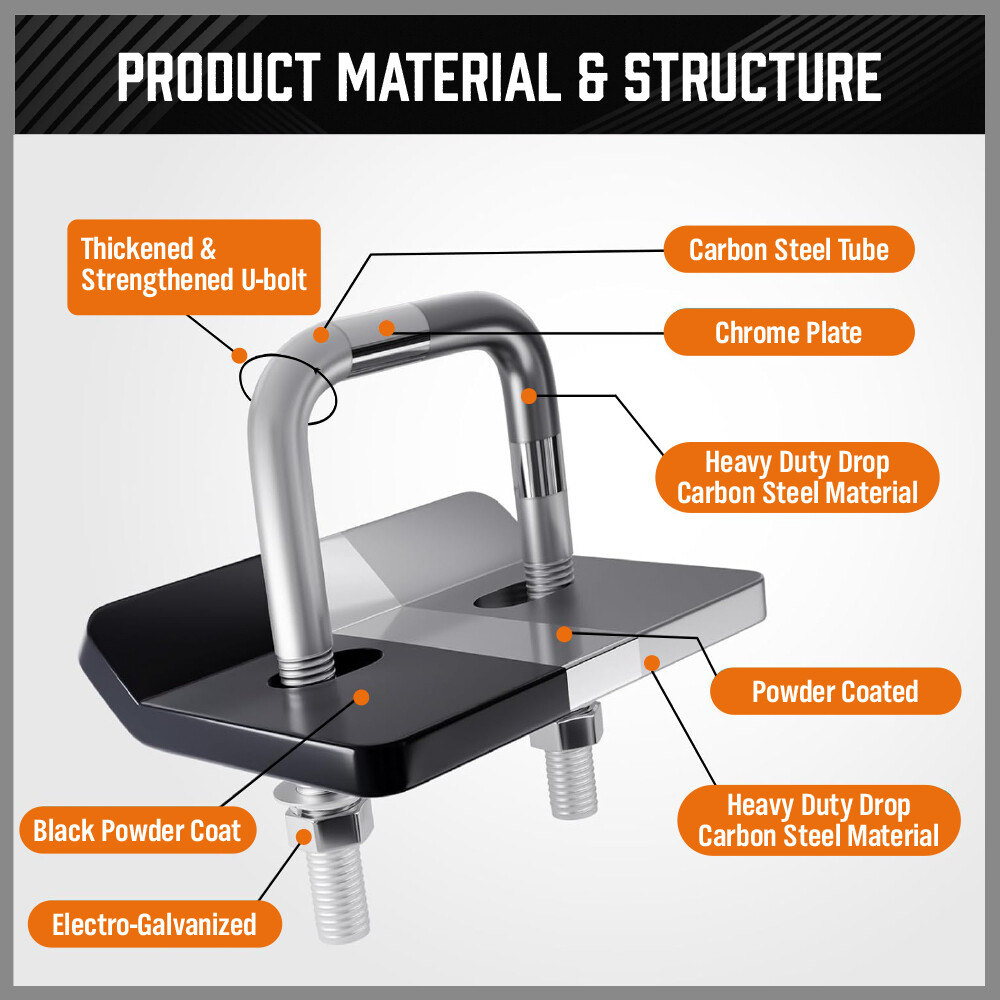 PRODUCT MATERIAL & STRUCTURE

Thickened & Strengthened U-bolt

Carbon Steel Tube

Chrome Plate

Heavy Duty Drop Carbon Steel Material

Powder Coated

Heavy Duty Drop Carbon Steel Material

Black Powder Coat

Electro-Galvanized