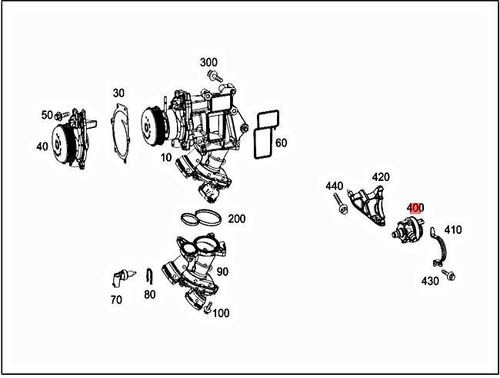 300
30
50
40
10
60
440
420
400
410
430
200
90
70
80
100