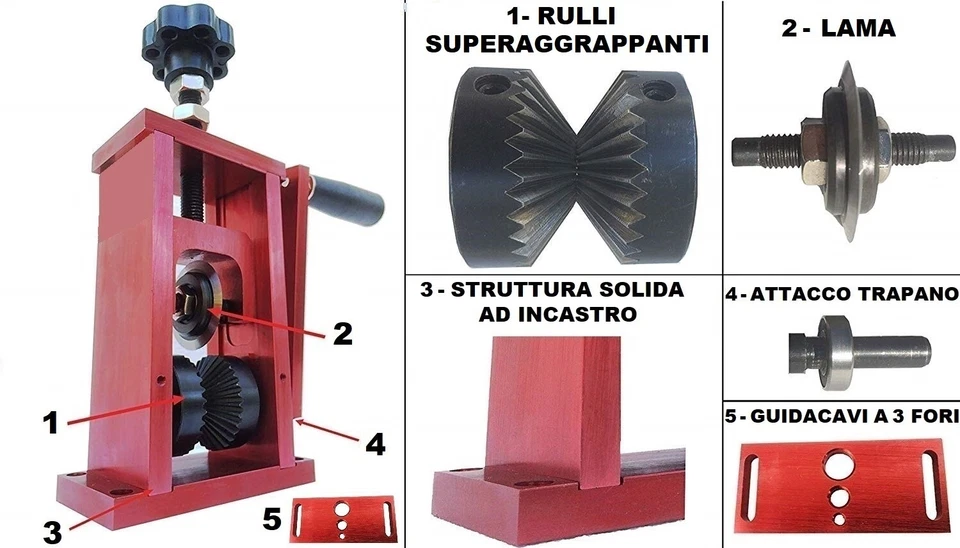 2
1
4
3
5

1- RULLI SUPERAGGRAPPANTI

2 - LAMA

3 - STRUTTURA SOLIDA AD INCASTRO

4 - ATTACCO TRAPANO

5 - GUIDACAVI A 3 FORI