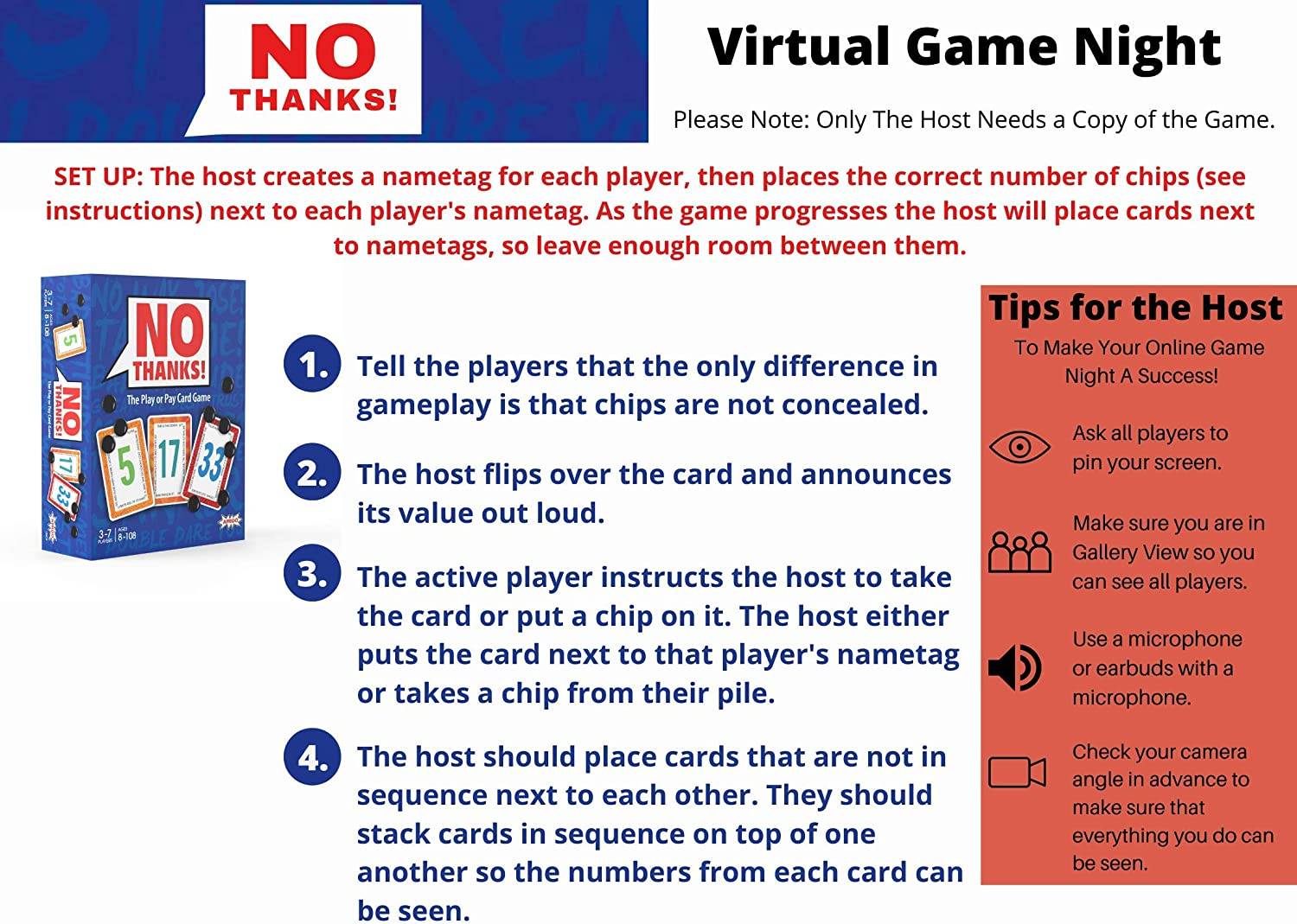 NO THANKS!

Virtual Game Night

Please Note: Only The Host Needs a Copy of the Game.

SET UP: The host creates a nametag for each player, then places the correct number of chips (see instructions) next to each player's nametag. As the game progresses the host will place cards next to nametags, so leave enough room between them.

NO THANKS! The Play or Pay Card Game 5 17 33 3-7 PLAYERS AGES 8-108

1. Tell the players that the only difference in gameplay is that chips are not concealed.

2. The host flips over the card and announces its value out loud.

3. The active player instructs the host to take the card or put a chip on it. The host either puts the card next to that player's nametag or takes a chip from their pile.

4. The host should place cards that are not in sequence next to each other. They should stack cards in sequence on top of one another so the numbers from each card can be seen.

Tips for the Host
To Make Your Online Game Night A Success!

Ask all players to pin your screen.

Make sure you are in Gallery View so you can see all players.

Use a microphone or earbuds with a microphone.

Check your camera angle in advance to make sure that everything you do can be seen.