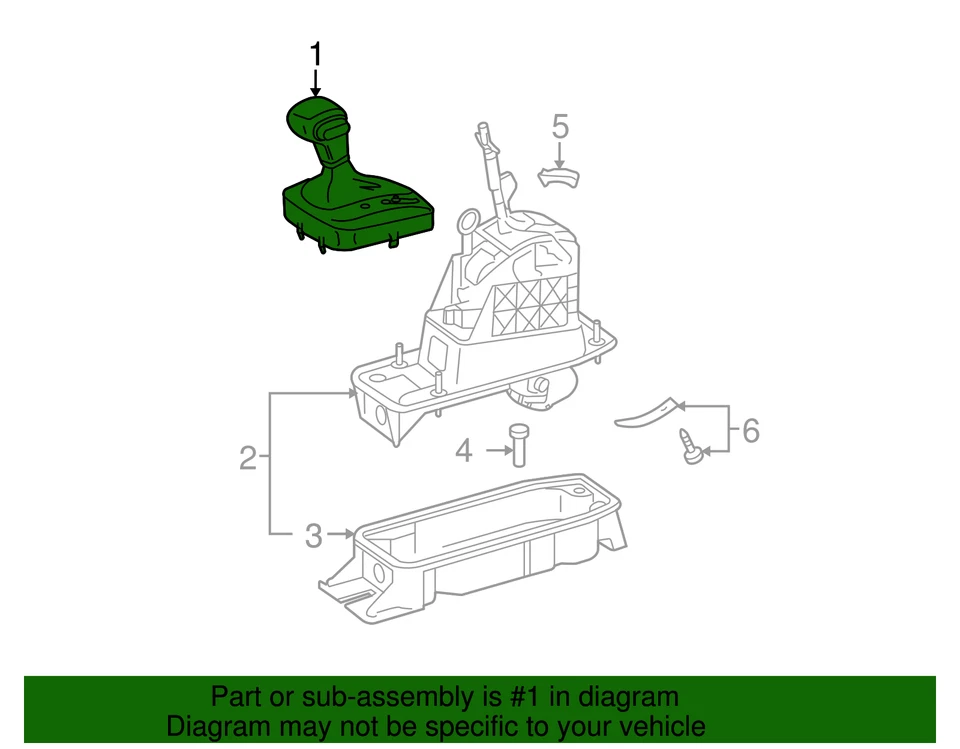 1
5
2
4
6
3

Part or sub-assembly is #1 in diagram
Diagram may not be specific to your vehicle