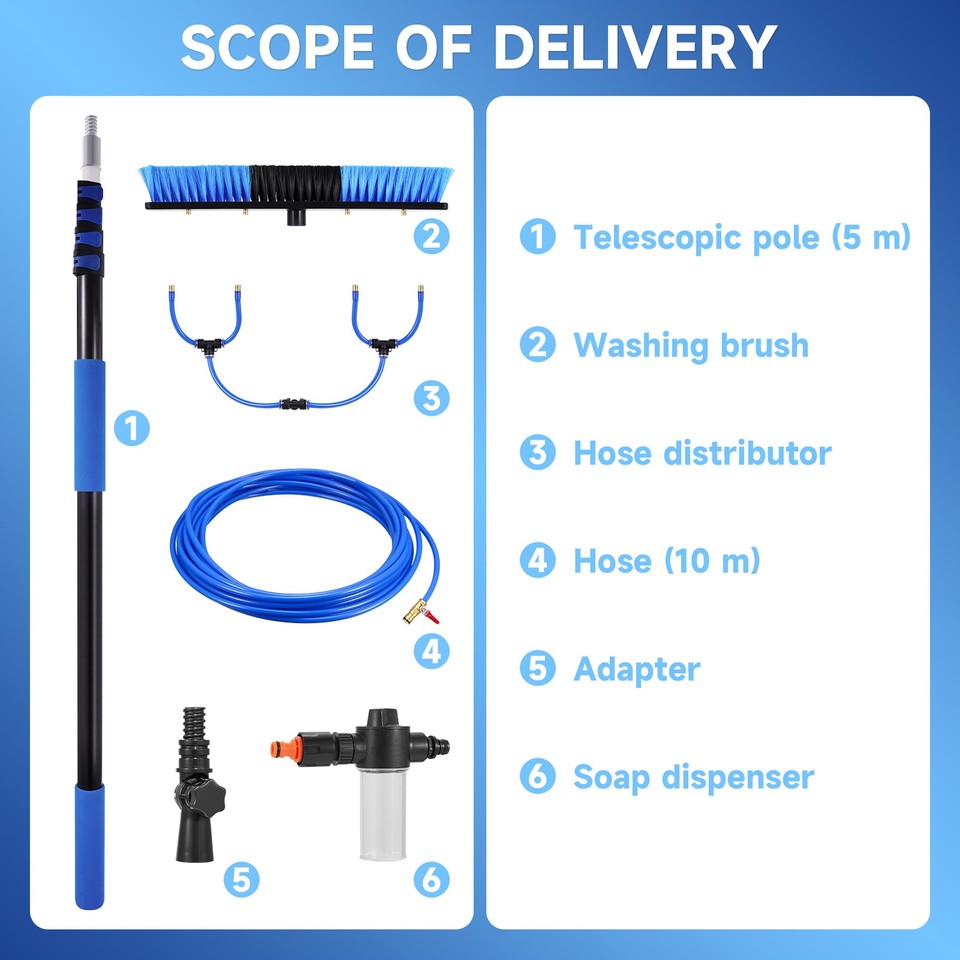 SCOPE OF DELIVERY

2

3

1

4

5

6

1 Telescopic pole (5 m)

2 Washing brush

3 Hose distributor

4 Hose (10 m)

5 Adapter

6 Soap dispenser