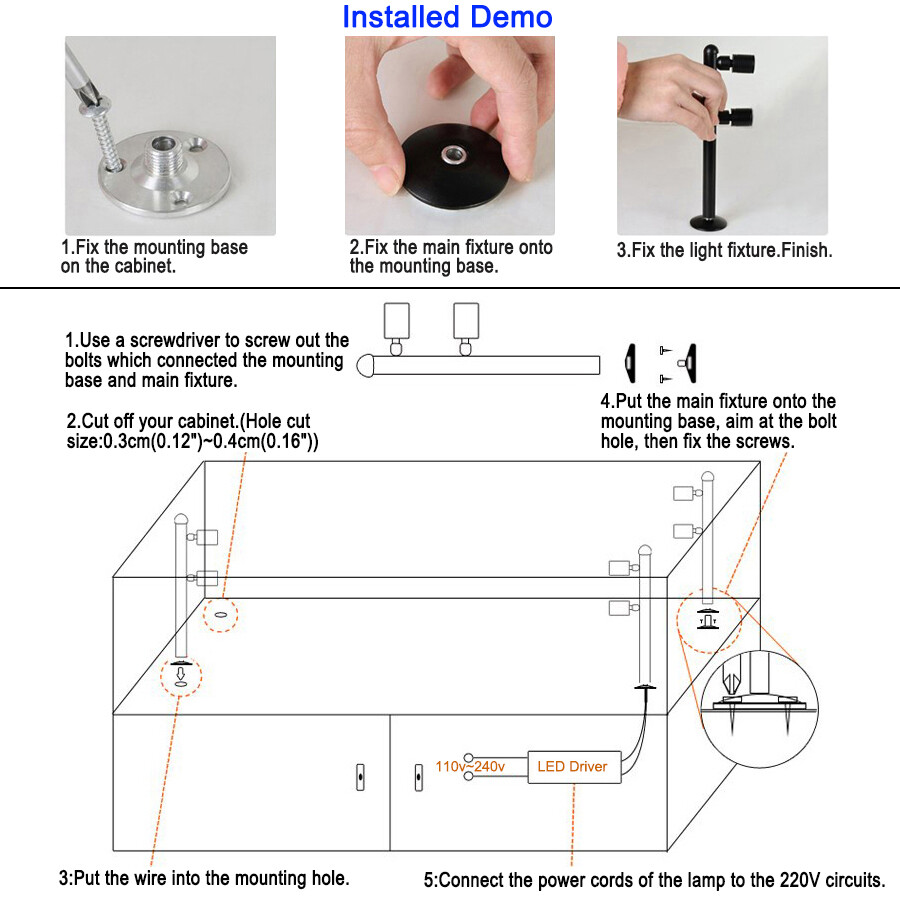 Installed Demo

1.Fix the mounting base on the cabinet.

2.Fix the main fixture onto the mounting base.

3.Fix the light fixture.Finish.

1.Use a screwdriver to screw out the bolts which connected the mounting base and main fixture.

2.Cut off your cabinet.(Hole cut size:0.3cm(0.12")~0.4cm(0.16"))

4.Put the main fixture onto the mounting base, aim at the bolt hole, then fix the screws.

110v~240v

LED Driver

3:Put the wire into the mounting hole.

5:Connect the power cords of the lamp to the 220V circuits.