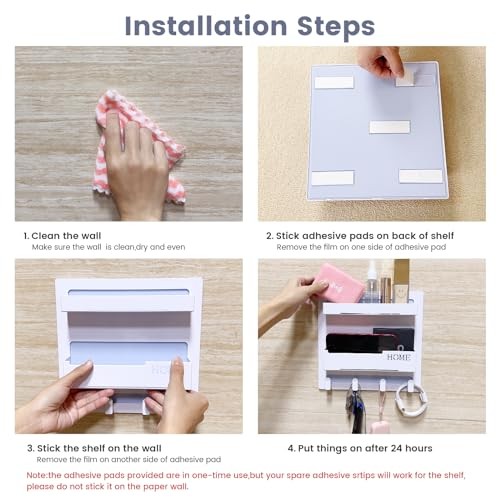 Installation Steps

1. Clean the wall
Make sure the wall is clean,dry and even

2. Stick adhesive pads on back of shelf
Remove the film on one side of adhesive pad

HOME

HOME

3. Stick the shelf on the wall
Remove the film on another side of adhesive pad

4. Put things on after 24 hours

Note:the adhesive pads provided are in one-time use,but your spare adhesive srtips will work for the shelf, please do not stick it on the paper wall.