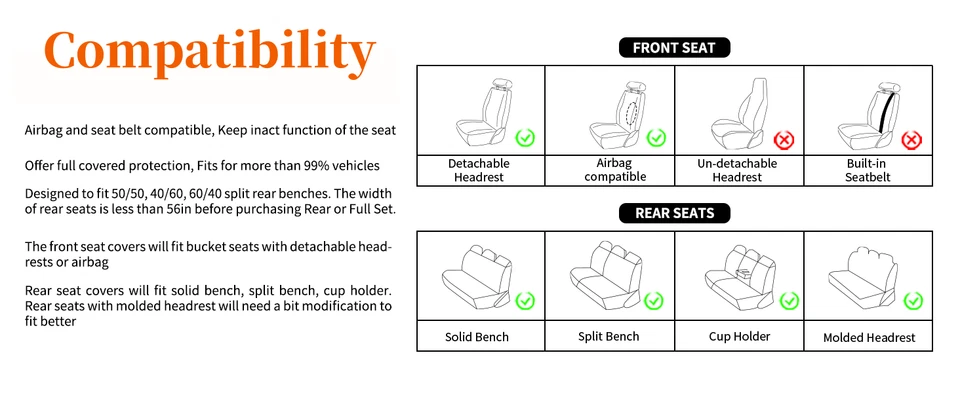 Compatibility

Airbag and seat belt compatible, Keep inact function of the seat

Offer full covered protection, Fits for more than 99% vehicles

Designed to fit 50/50, 40/60, 60/40 split rear benches. The width of rear seats is less than 56in before purchasing Rear or Full Set.

The front seat covers will fit bucket seats with detachable headrests or airbag

Rear seat covers will fit solid bench, split bench, cup holder. Rear seats with molded headrest will need a bit modification to fit better

FRONT SEAT

| Detachable Headrest | Airbag compatible | Un-detachable Headrest | Built-in Seatbelt |
|---|---|---|---|

REAR SEATS

| Solid Bench | Split Bench | Cup Holder | Molded Headrest |
|---|---|---|---|