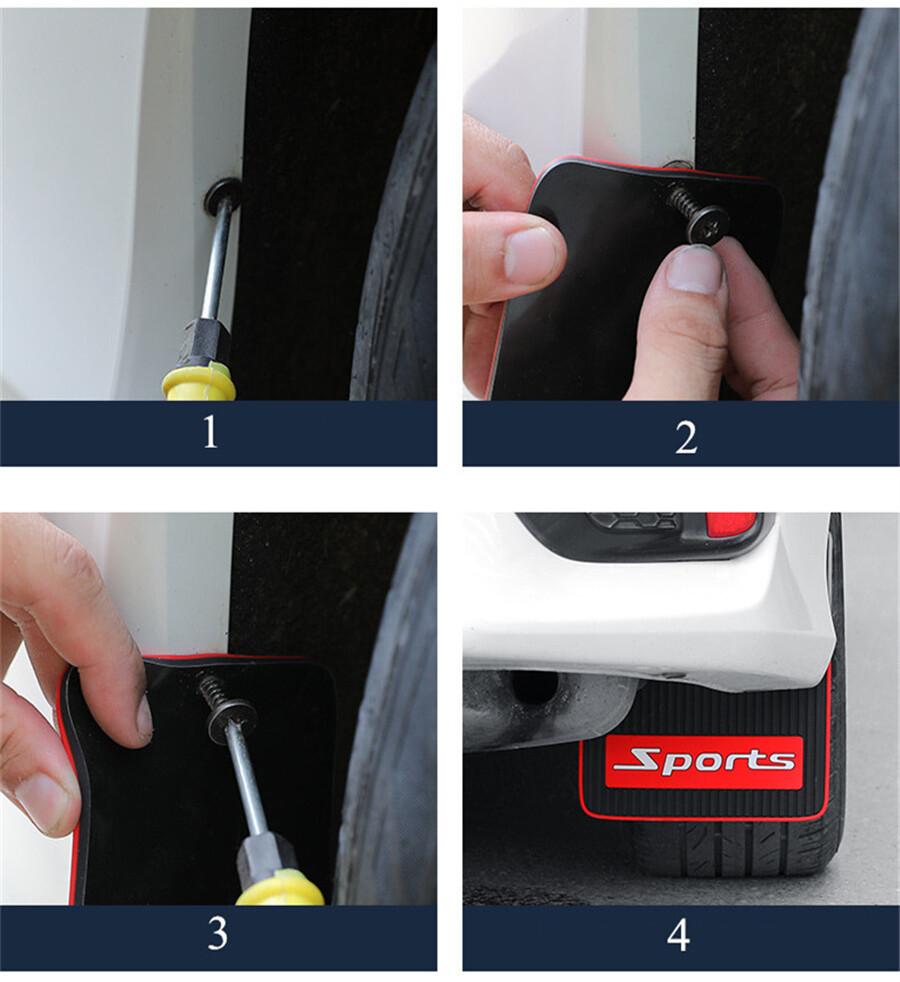 1

2

3

Sports

4