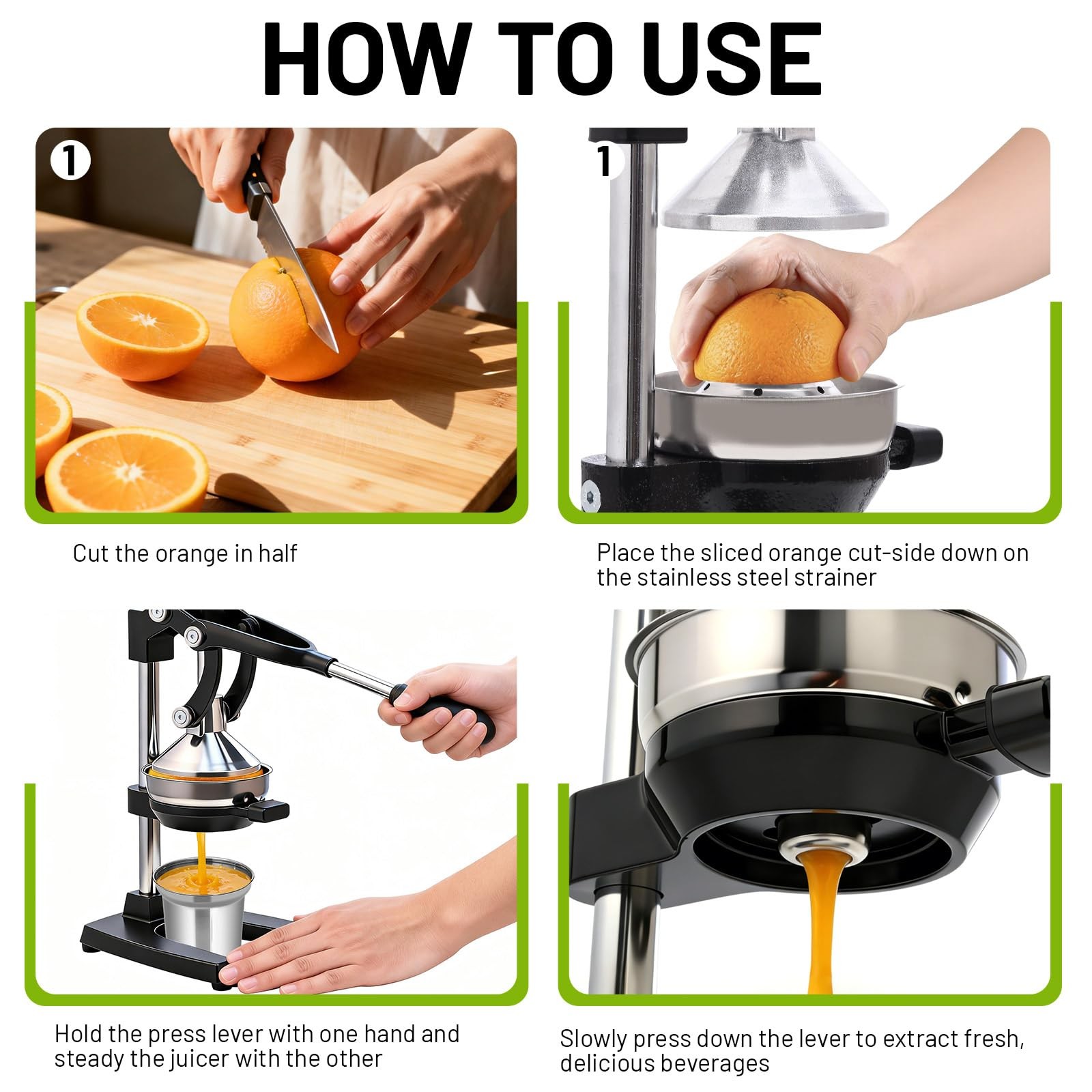 HOW TO USE

1

Cut the orange in half

1

Place the sliced orange cut-side down on the stainless steel strainer

Hold the press lever with one hand and steady the juicer with the other

Slowly press down the lever to extract fresh, delicious beverages