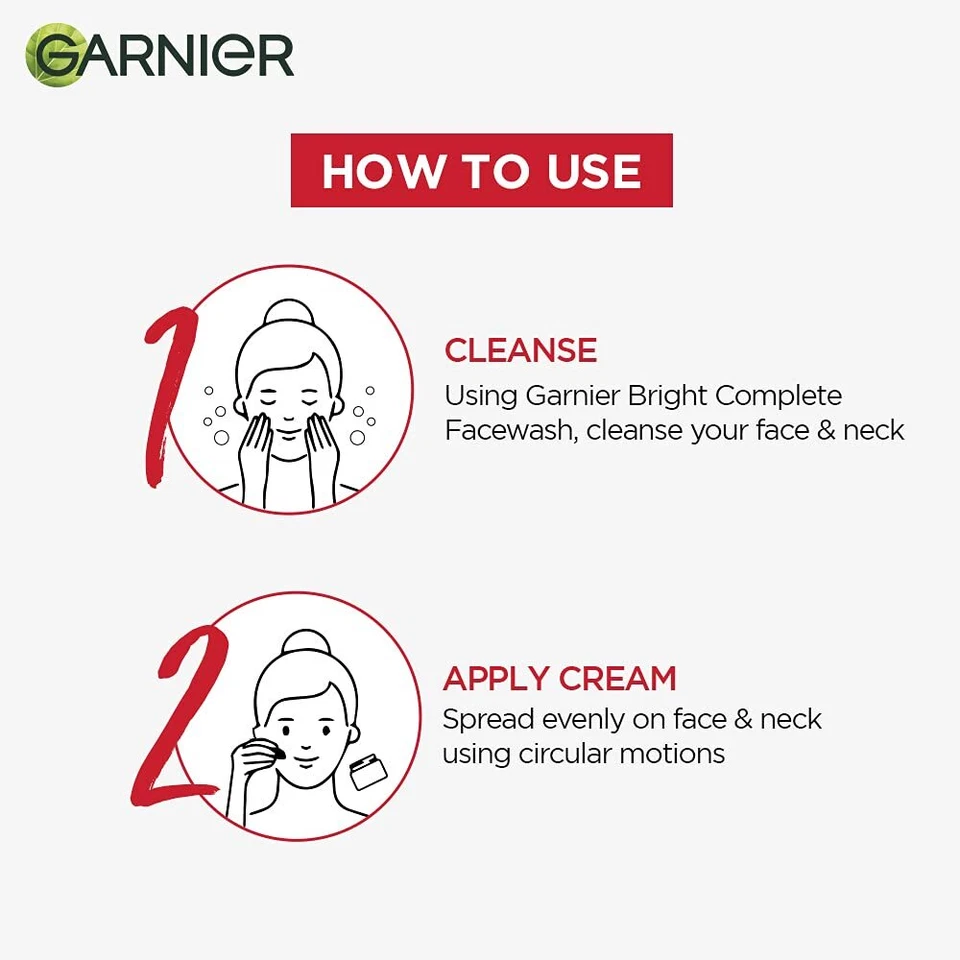 GARNIER

HOW TO USE

1

CLEANSE
Using Garnier Bright Complete Facewash, cleanse your face & neck

2

APPLY CREAM
Spread evenly on face & neck using circular motions