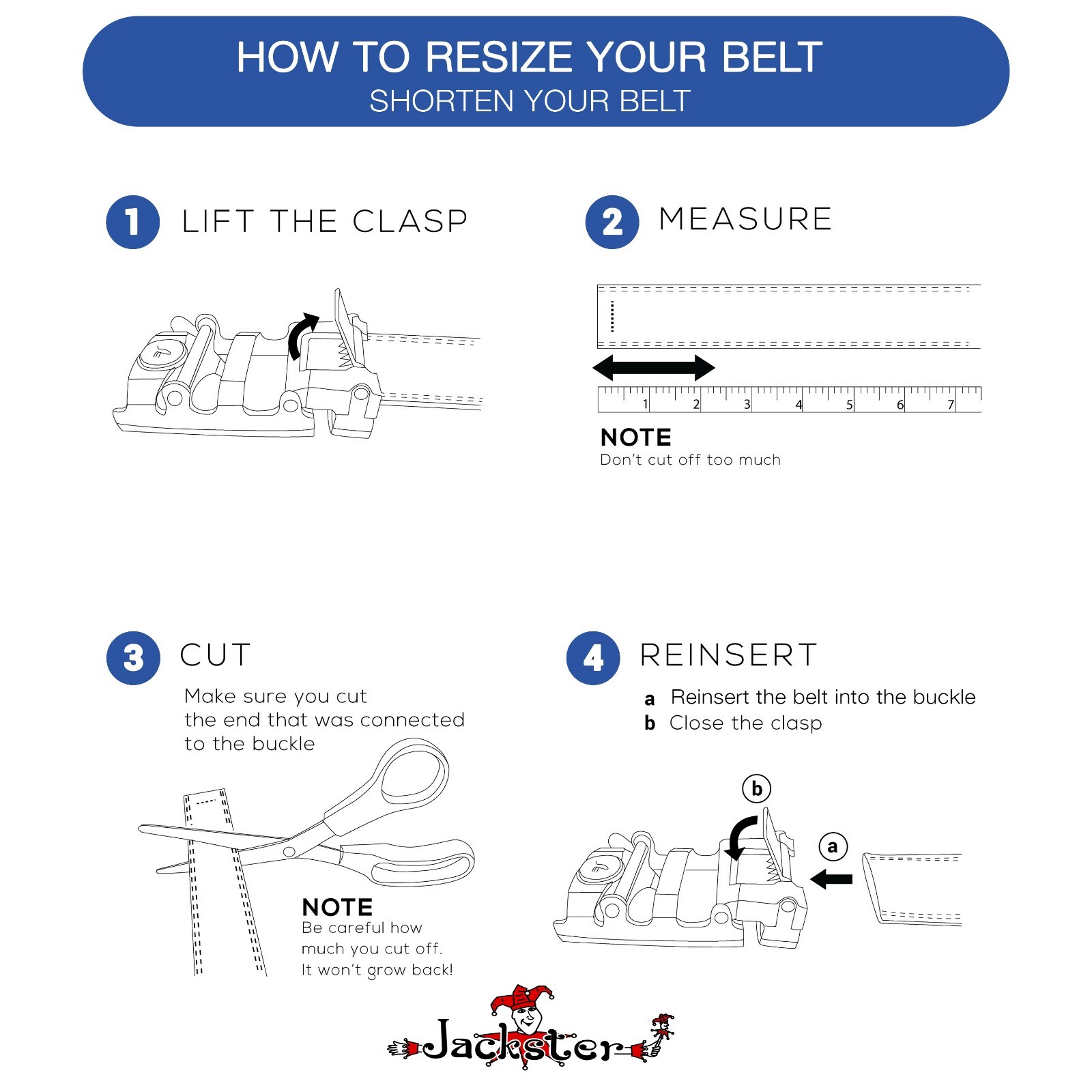 HOW TO RESIZE YOUR BELT
SHORTEN YOUR BELT

1 LIFT THE CLASP

2 MEASURE

1 2 3 4 5 6 7

NOTE
Don't cut off too much

3 CUT

Make sure you cut the end that was connected to the buckle

NOTE
Be careful how much you cut off. It won't grow back!

4 REINSERT

a Reinsert the belt into the buckle
b Close the clasp

b
a

Jackster