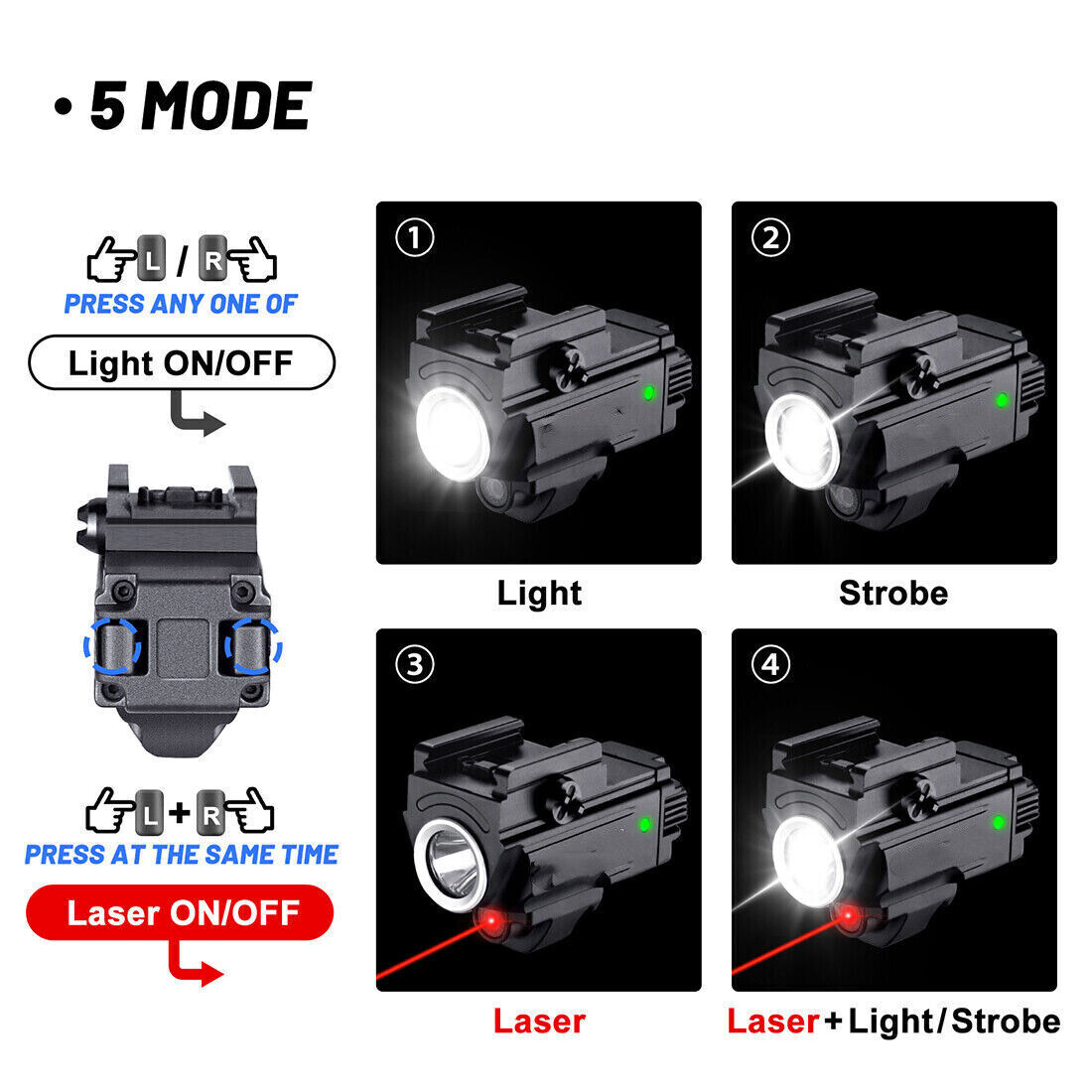 • 5 MODE

L / R
PRESS ANY ONE OF
Light ON/OFF

L + R
PRESS AT THE SAME TIME
Laser ON/OFF

①
Light

②
Strobe

③
Laser

④
Laser + Light / Strobe