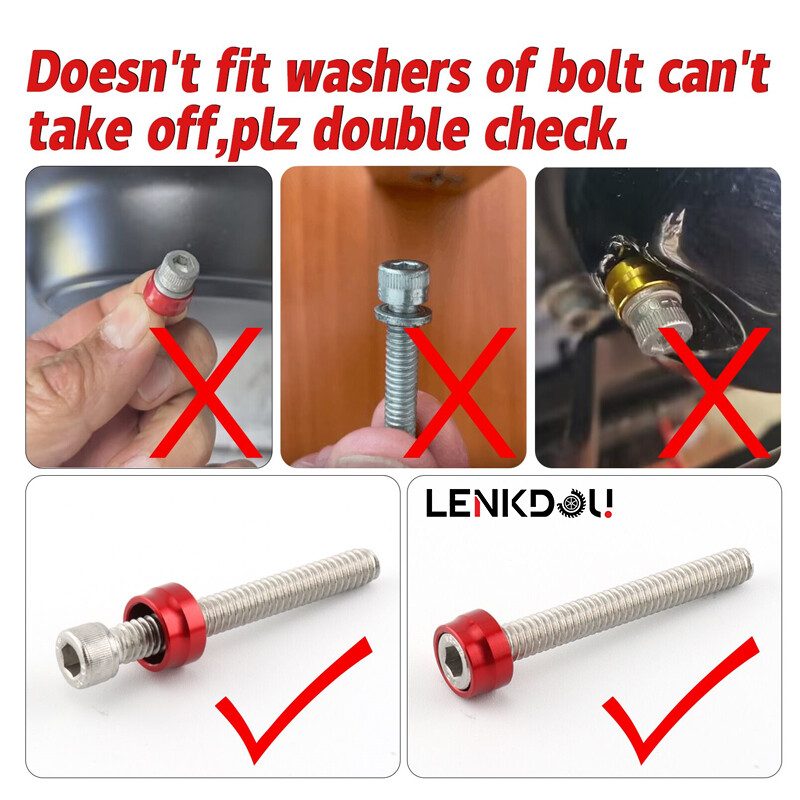 Doesn't fit washers of bolt can't take off,plz double check.

LENKDOU!