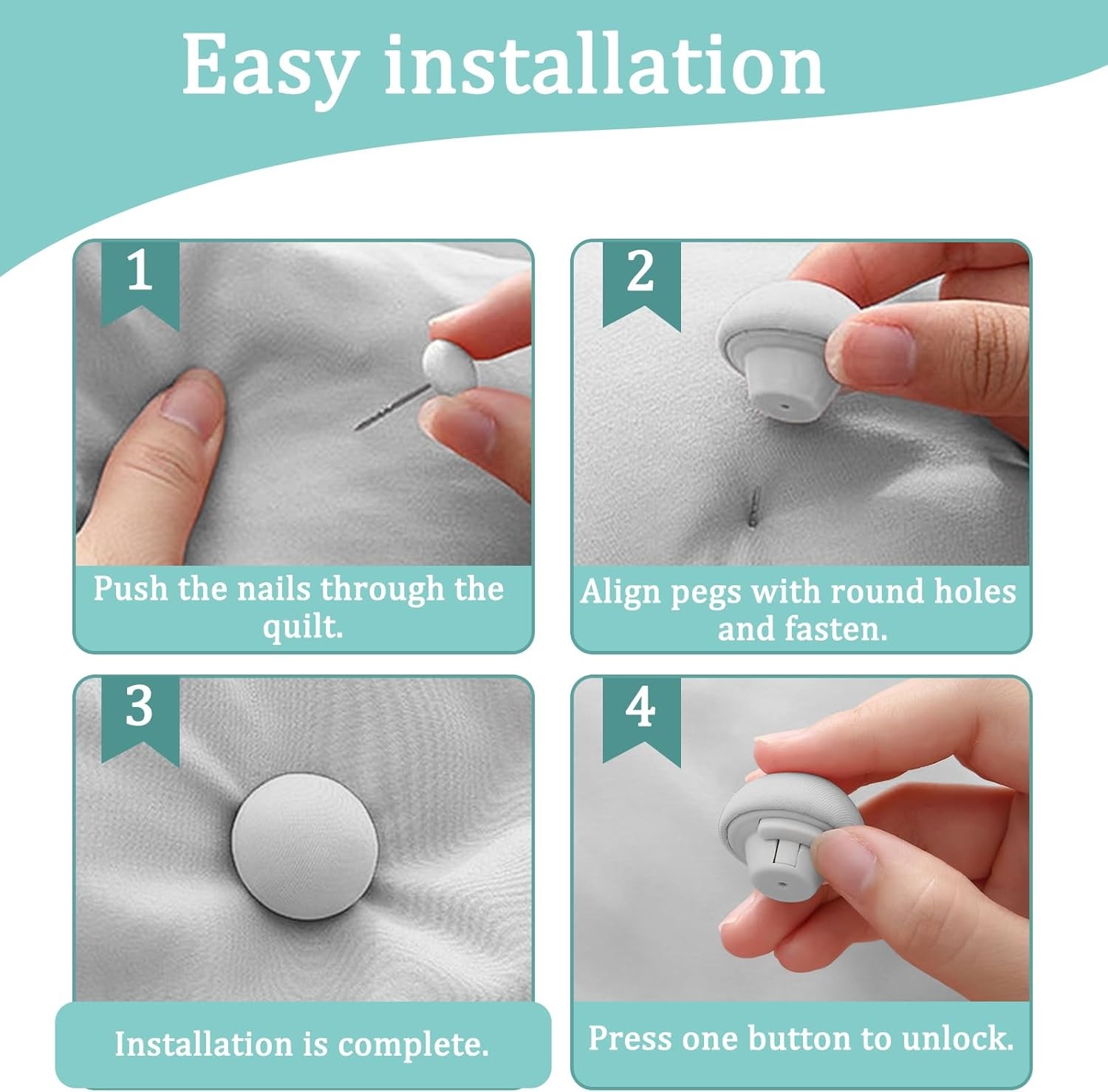 Easy installation

1

Push the nails through the quilt.

2

Align pegs with round holes and fasten.

3

Installation is complete.

4

Press one button to unlock.