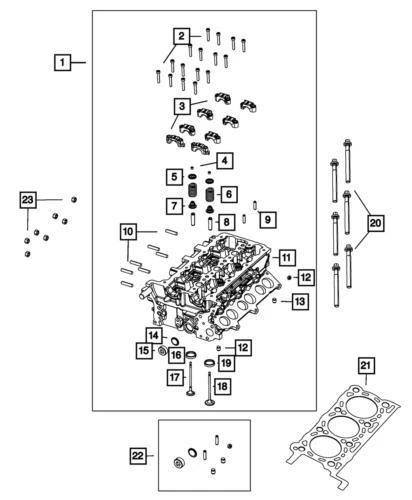 1
2
3
4
5
6
7
8
9
10
11
12
13
14
15
16
12
19
17
18
20
21
22
23