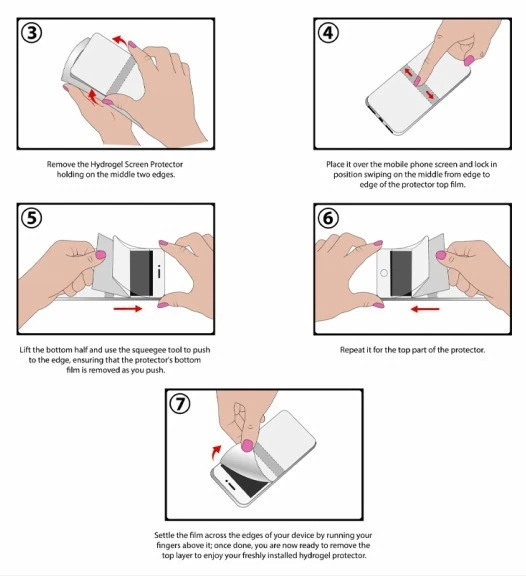 ③

Remove the Hydrogel Screen Protector holding on the middle two edges.

④

Place it over the mobile phone screen and lock in position swiping on the middle from edge to edge of the protector top film.

⑤

Lift the bottom half and use the squeegee tool to push to the edge, ensuring that the protector's bottom film is removed as you push.

⑥

Repeat it for the top part of the protector.

⑦

Settle the film across the edges of your device by running your fingers above it; once done, you are now ready to remove the top layer to enjoy your freshly installed hydrogel protector.