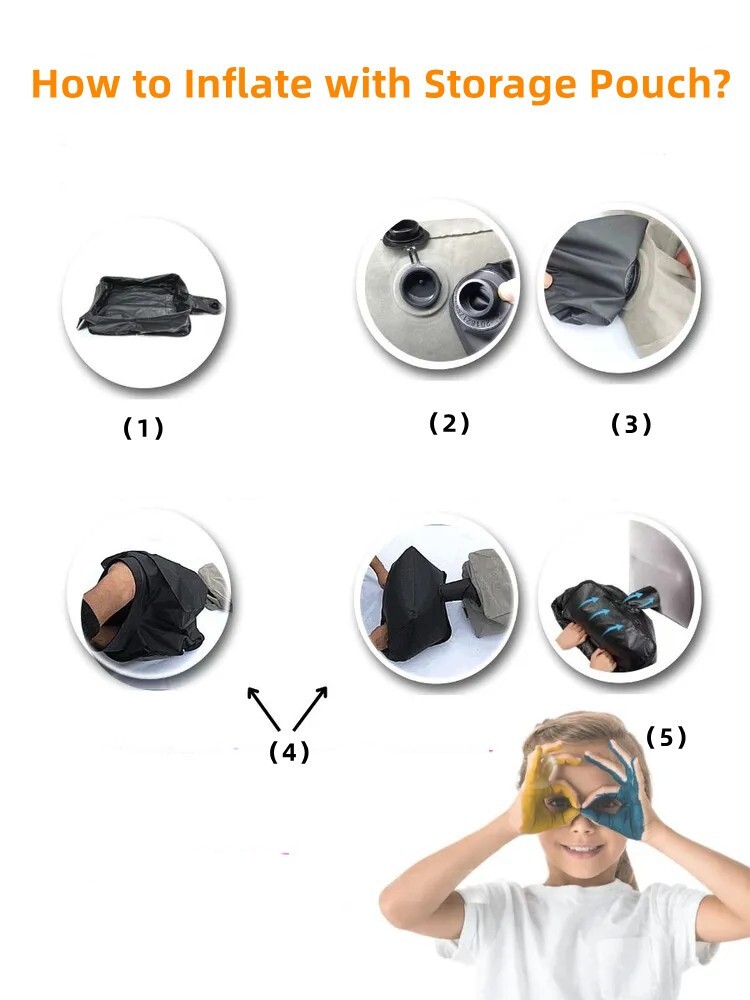 How to Inflate with Storage Pouch?

(1)

(2)

(3)

(4)

(5)